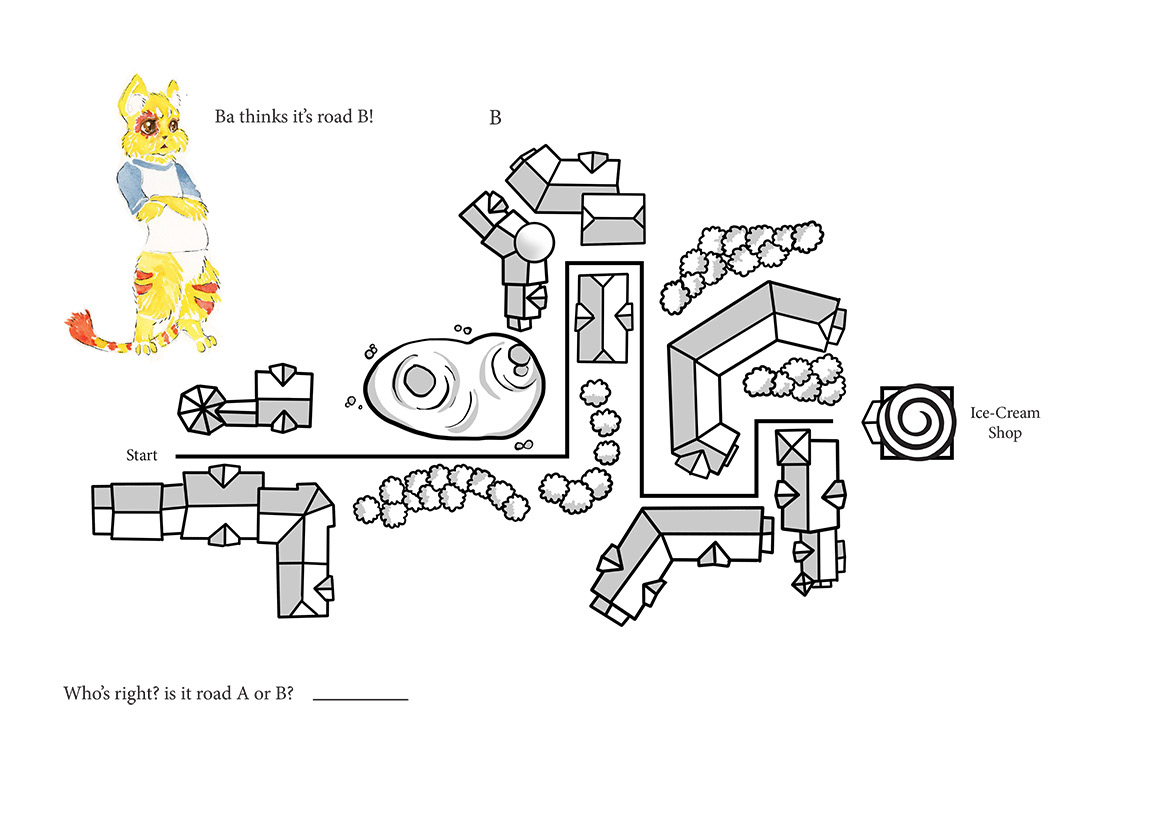 Ba thinks it's road B!

B

Start

Ice-Cream Shop

Who's right? is it road A or B? __________