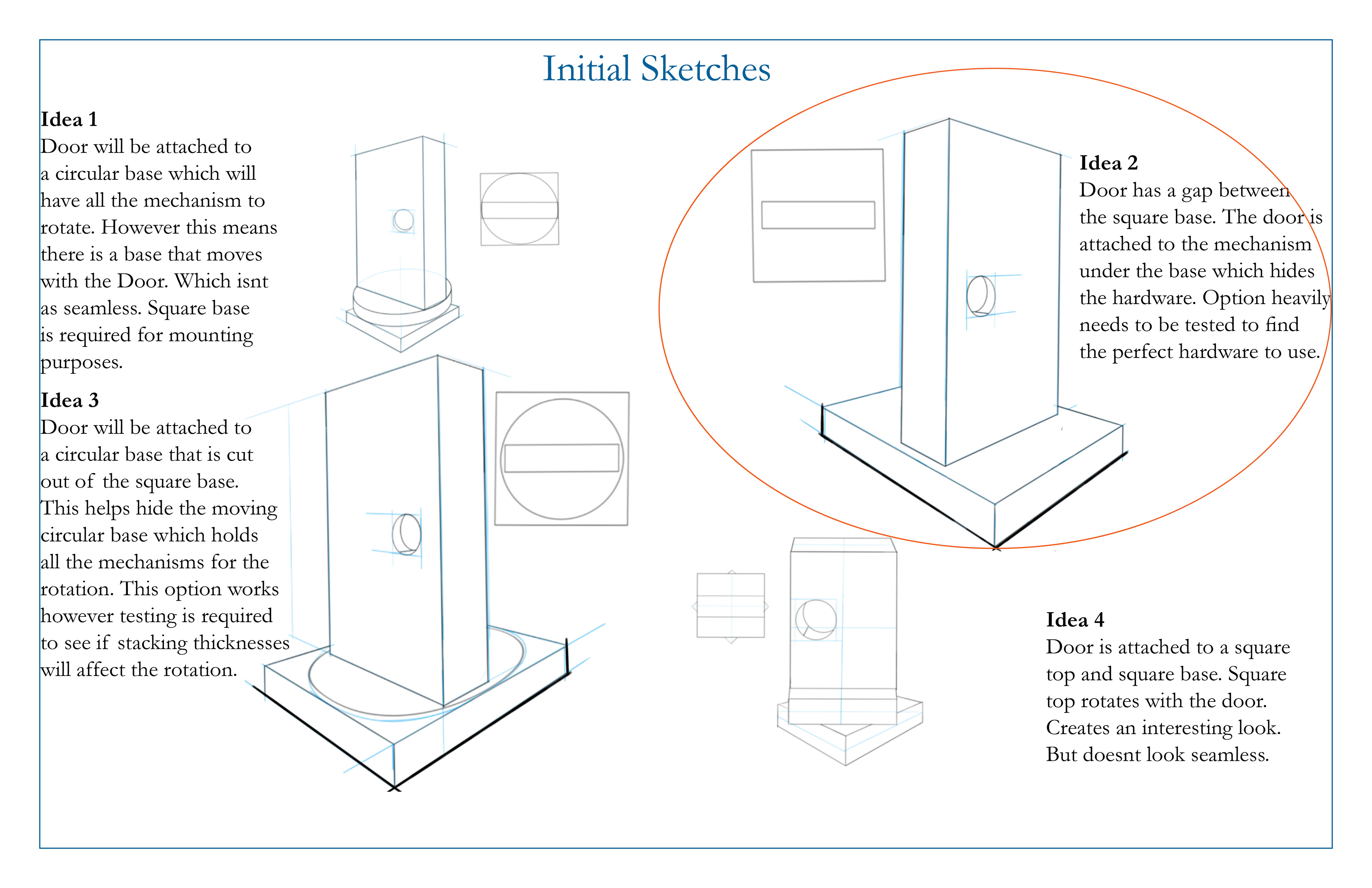 Initial Sketches

**Idea 1**
Door will be attached to a circular base which will have all the mechanism to rotate. However this means there is a base that moves with the Door. Which isnt as seamless. Square base is required for mounting purposes.

**Idea 3**
Door will be attached to a circular base that is cut out of the square base. This helps hide the moving circular base which holds all the mechanisms for the rotation. This option works however testing is required to see if stacking thicknesses will affect the rotation.

**Idea 2**
Door has a gap between the square base. The door is attached to the mechanism under the base which hides the hardware. Option heavily needs to be tested to find the perfect hardware to use.

**Idea 4**
Door is attached to a square top and square base. Square top rotates with the door. Creates an interesting look. But doesnt look seamless.