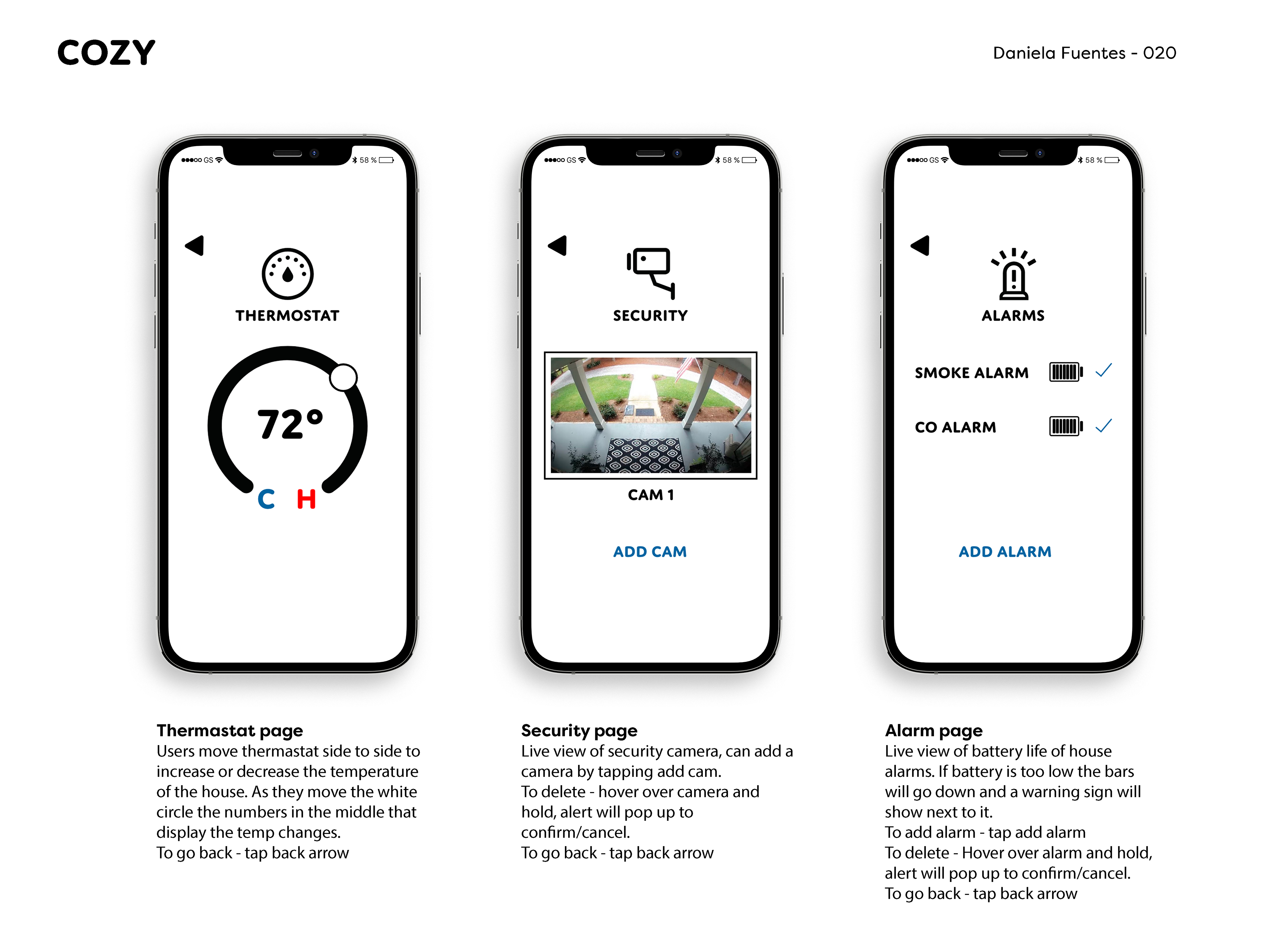 COZY

Daniela Fuentes - 020

GS 58 %

THERMOSTAT

72°

C H

GS 58 %

SECURITY

CAM 1

ADD CAM

GS 58 %

ALARMS

SMOKE ALARM

CO ALARM

ADD ALARM

Thermastat page
Users move thermastat side to side to increase or decrease the temperature of the house. As they move the white circle the numbers in the middle that display the temp changes.
To go back - tap back arrow

Security page
Live view of security camera, can add a camera by tapping add cam.
To delete - hover over camera and hold, alert will pop up to confirm/cancel.
To go back - tap back arrow

Alarm page
Live view of battery life of house alarms. If battery is too low the bars will go down and a warning sign will show next to it.
To add alarm - tap add alarm
To delete - Hover over alarm and hold, alert will pop up to confirm/cancel.
To go back - tap back arrow