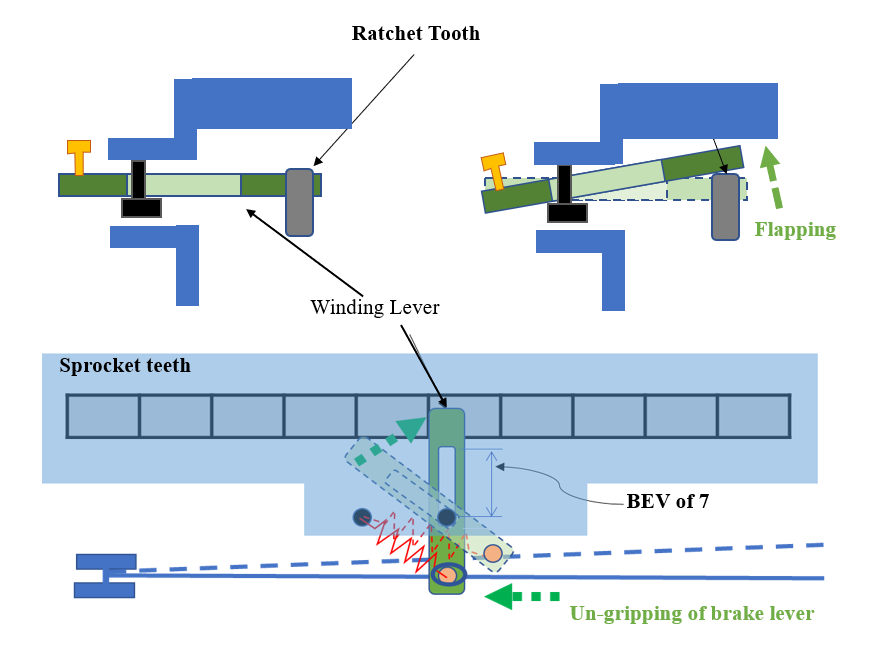 Ratchet Tooth

Flapping

Winding Lever

Sprocket teeth

BEV of 7

Un-gripping of brake lever