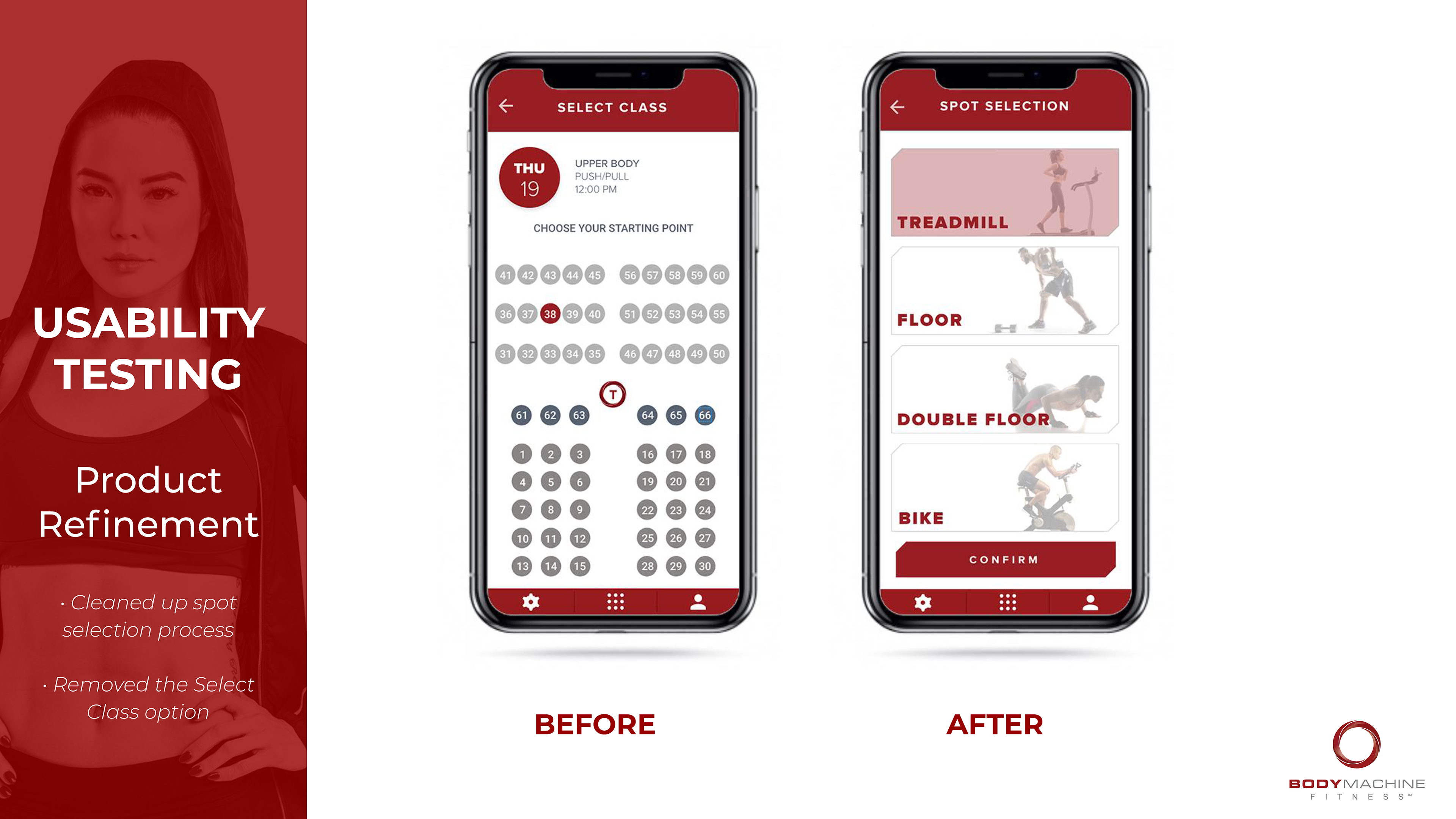 USABILITY TESTING

Product Refinement

· Cleaned up spot selection process

· Removed the Select Class option

SELECT CLASS

THU 19

UPPER BODY
PUSH/PULL
12:00 PM

CHOOSE YOUR STARTING POINT

41 42 43 44 45 56 57 58 59 60
36 37 38 39 40 51 52 53 54 55
31 32 33 34 35 46 47 48 49 50

T

61 62 63 64 65 66

1 2 3 16 17 18
4 5 6 19 20 21
7 8 9 22 23 24
10 11 12 25 26 27
13 14 15 28 29 30

BEFORE

SPOT SELECTION

TREADMILL

FLOOR

DOUBLE FLOOR

BIKE

CONFIRM

AFTER

BODYMACHINE
FITNESS™