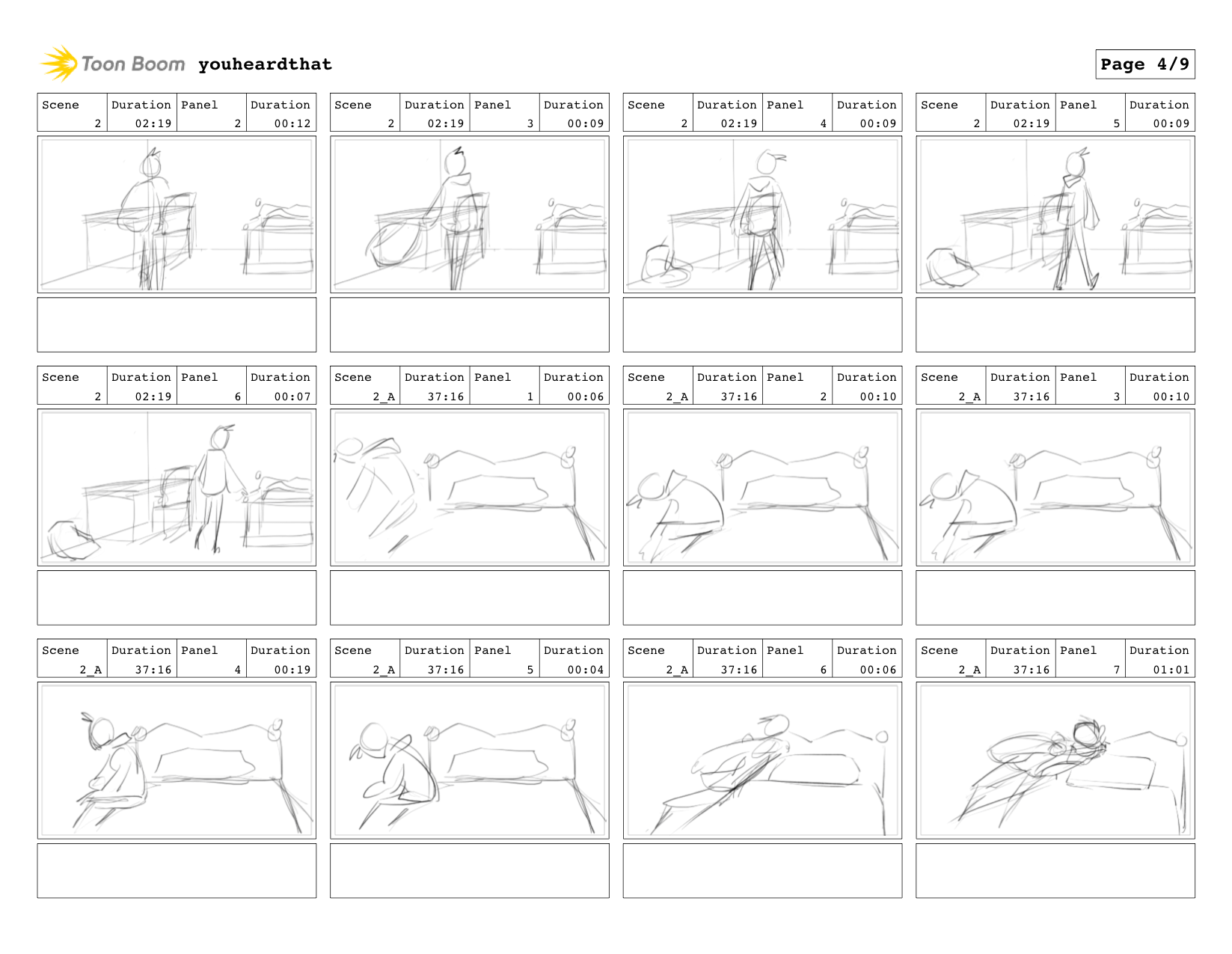 Toon Boom youheardthat

Page 4/9

| Scene | Duration | Panel | Duration |
|---|---|---|---|
| 2 | 02:19 | 2 | 00:12 |

| Scene | Duration | Panel | Duration |
|---|---|---|---|
| 2 | 02:19 | 3 | 00:09 |

| Scene | Duration | Panel | Duration |
|---|---|---|---|
| 2 | 02:19 | 4 | 00:09 |

| Scene | Duration | Panel | Duration |
|---|---|---|---|
| 2 | 02:19 | 5 | 00:09 |

| Scene | Duration | Panel | Duration |
|---|---|---|---|
| 2 | 02:19 | 6 | 00:07 |

| Scene | Duration | Panel | Duration |
|---|---|---|---|
| 2_A | 37:16 | 1 | 00:06 |

| Scene | Duration | Panel | Duration |
|---|---|---|---|
| 2_A | 37:16 | 2 | 00:10 |

| Scene | Duration | Panel | Duration |
|---|---|---|---|
| 2_A | 37:16 | 3 | 00:10 |

| Scene | Duration | Panel | Duration |
|---|---|---|---|
| 2_A | 37:16 | 4 | 00:19 |

| Scene | Duration | Panel | Duration |
|---|---|---|---|
| 2_A | 37:16 | 5 | 00:04 |

| Scene | Duration | Panel | Duration |
|---|---|---|---|
| 2_A | 37:16 | 6 | 00:06 |

| Scene | Duration | Panel | Duration |
|---|---|---|---|
| 2_A | 37:16 | 7 | 01:01 |