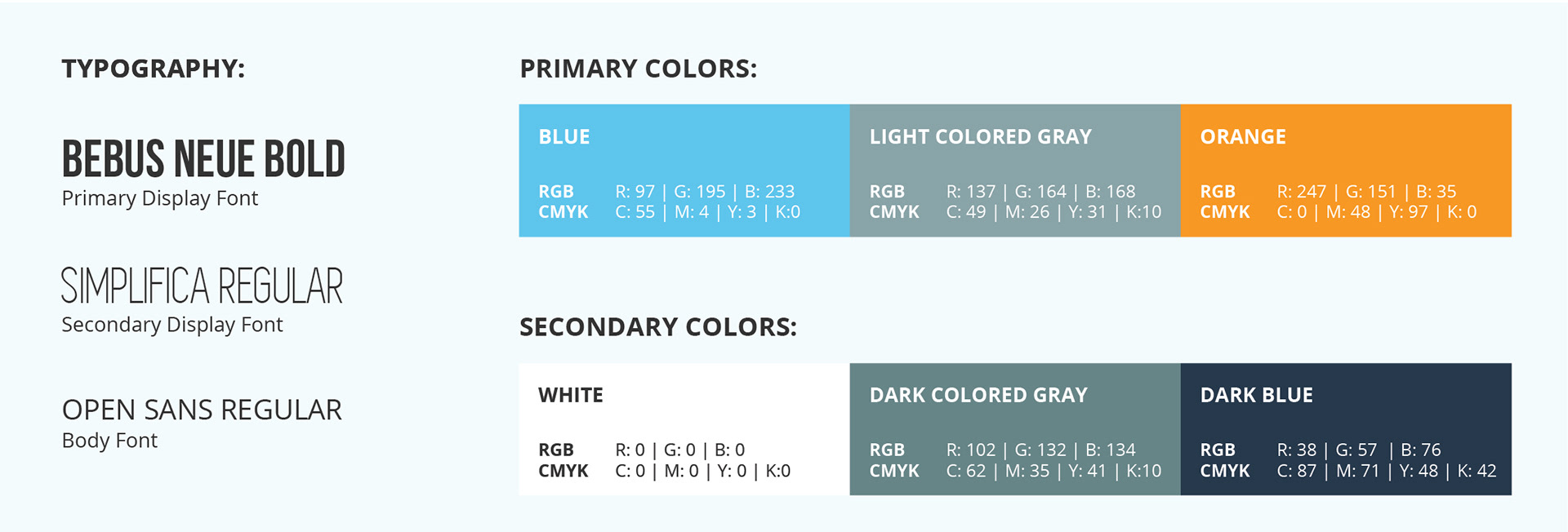 TYPOGRAPHY:

BEBUS NEUE BOLD
Primary Display Font

SIMPLIFICA REGULAR
Secondary Display Font

OPEN SANS REGULAR
Body Font

PRIMARY COLORS:

BLUE
RGB R: 97 | G: 195 | B: 233
CMYK C: 55 | M: 4 | Y: 3 | K:0

LIGHT COLORED GRAY
RGB R: 137 | G: 164 | B: 168
CMYK C: 49 | M: 26 | Y: 31 | K:10

ORANGE
RGB R: 247 | G: 151 | B: 35
CMYK C: 0 | M: 48 | Y: 97 | K: 0

SECONDARY COLORS:

WHITE
RGB R: 0 | G: 0 | B: 0
CMYK C: 0 | M: 0 | Y: 0 | K:0

DARK COLORED GRAY
RGB R: 102 | G: 132 | B: 134
CMYK C: 62 | M: 35 | Y: 41 | K:10

DARK BLUE
RGB R: 38 | G: 57 | B: 76
CMYK C: 87 | M: 71 | Y: 48 | K: 42