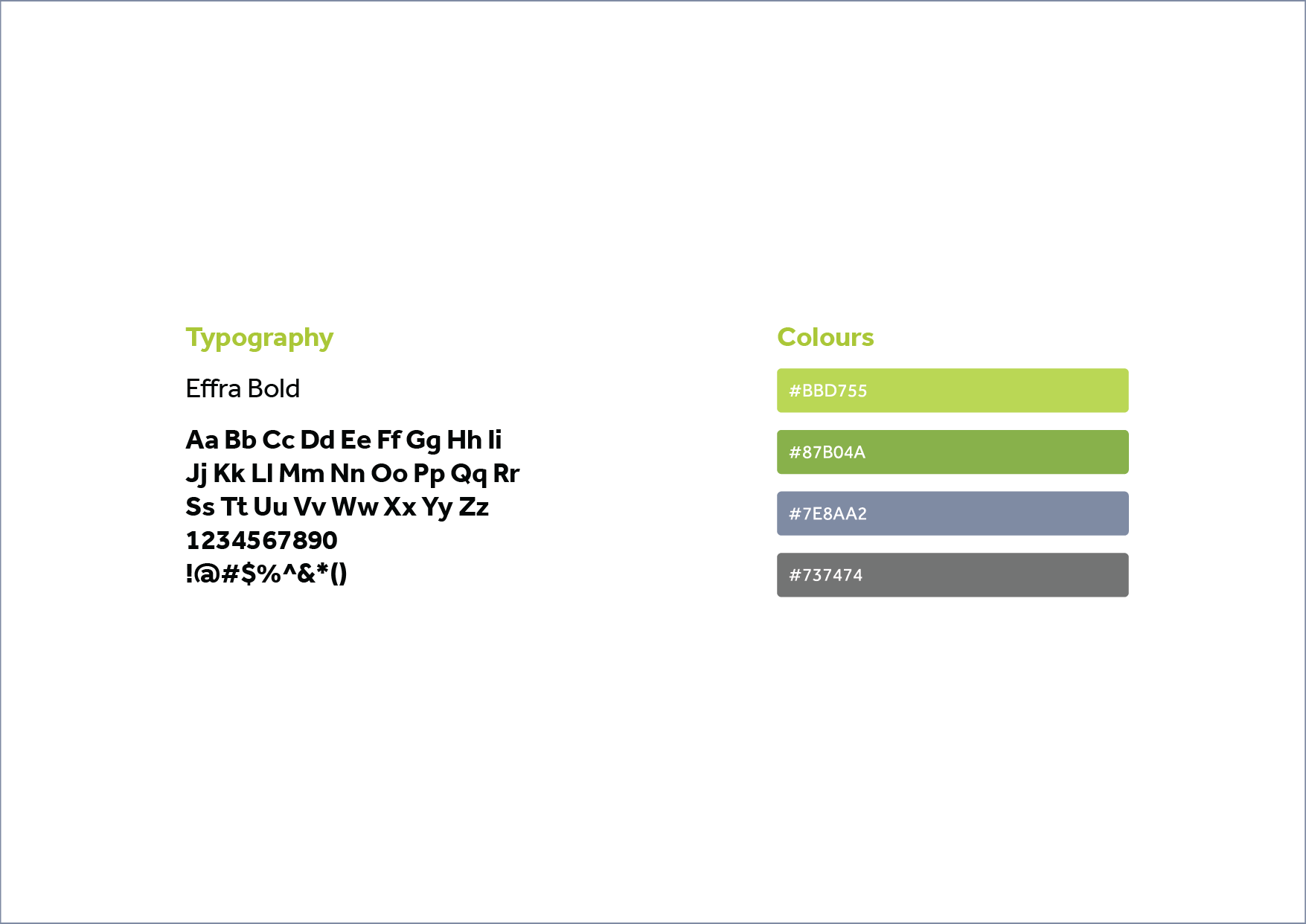 Typography

Effra Bold

Aa Bb Cc Dd Ee Ff Gg Hh Ii
Jj Kk Ll Mm Nn Oo Pp Qq Rr
Ss Tt Uu Vv Ww Xx Yy Zz
1234567890
!@#$%^&*()

Colours

#BBD755

#87B04A

#7E8AA2

#737474