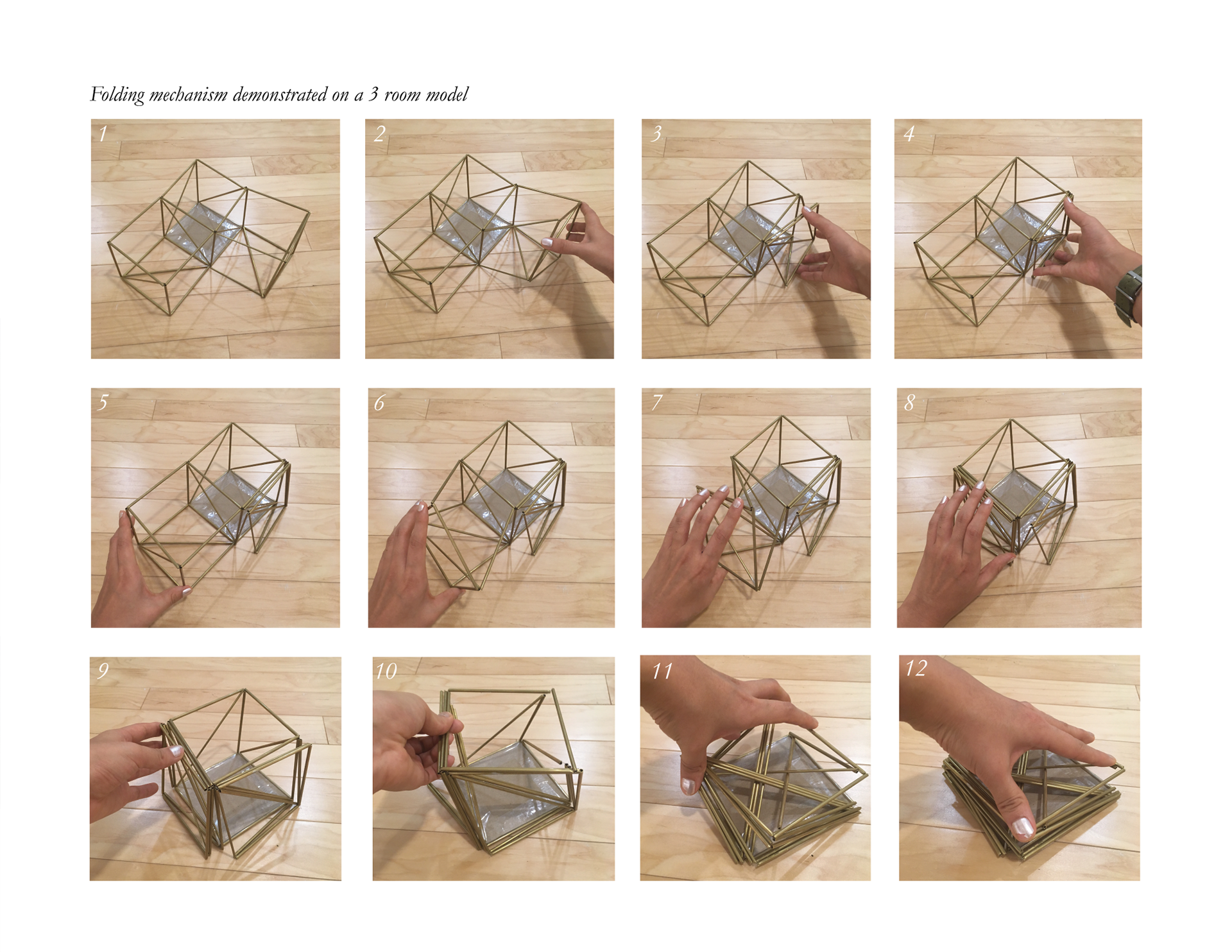 Folding mechanism demonstrated on a 3 room model

1

2

3

4

5

6

7

8

9

10

11

12