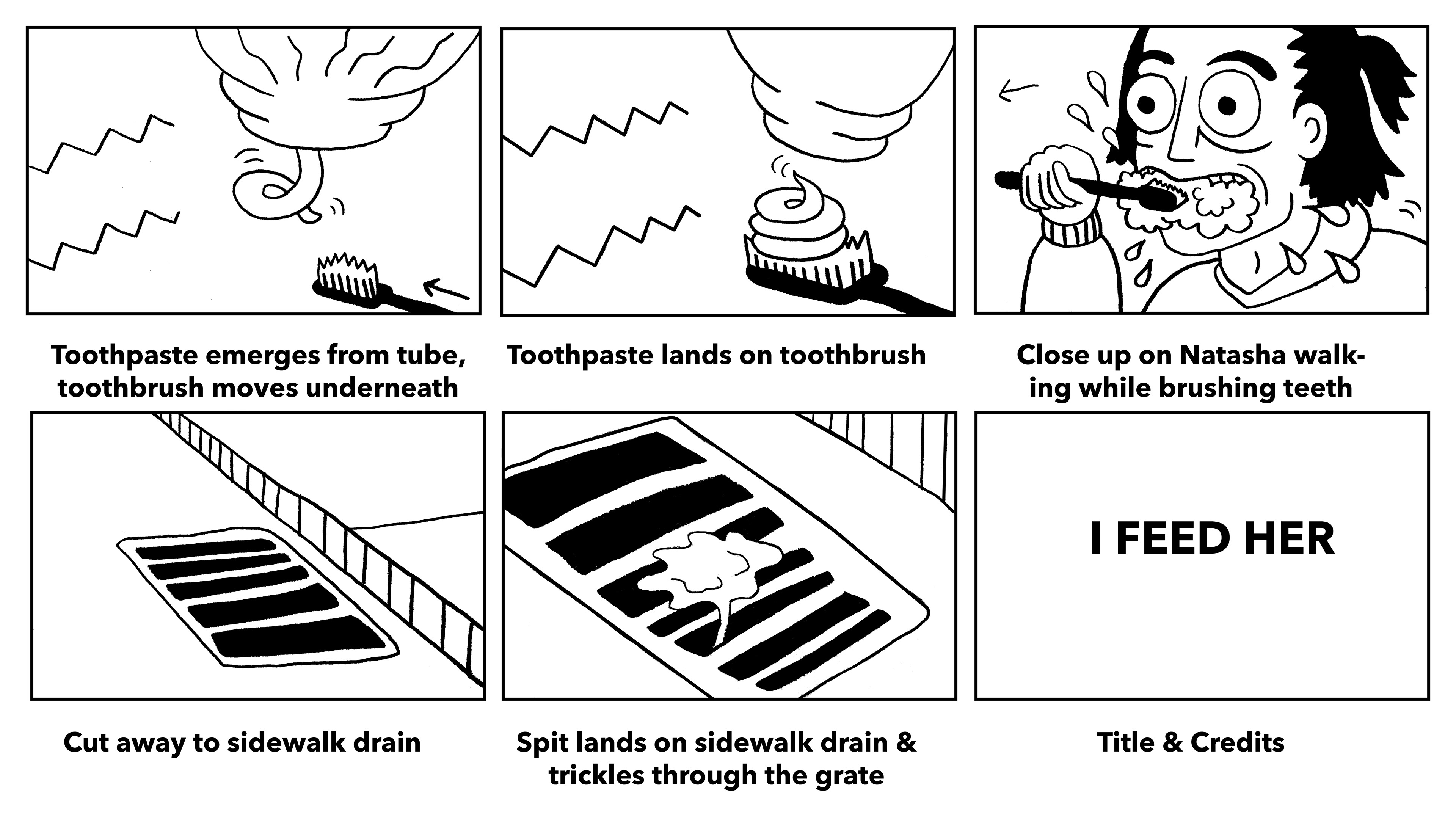 Toothpaste emerges from tube, toothbrush moves underneath

Toothpaste lands on toothbrush

Close up on Natasha walking while brushing teeth

Cut away to sidewalk drain

Spit lands on sidewalk drain & trickles through the grate

I FEED HER

Title & Credits