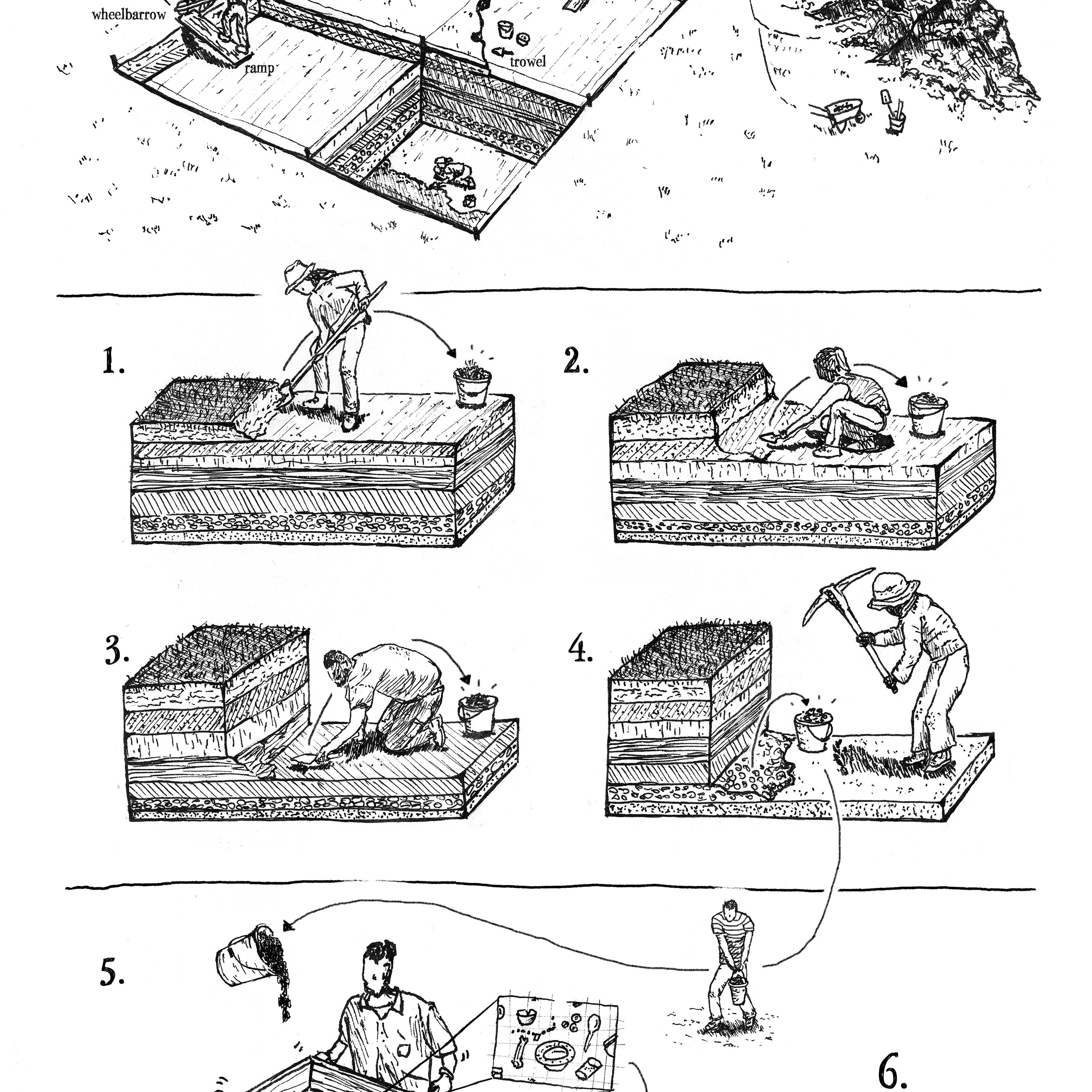 wheelbarrow

ramp

trowel

1.

2.

3.

4.

5.

6.