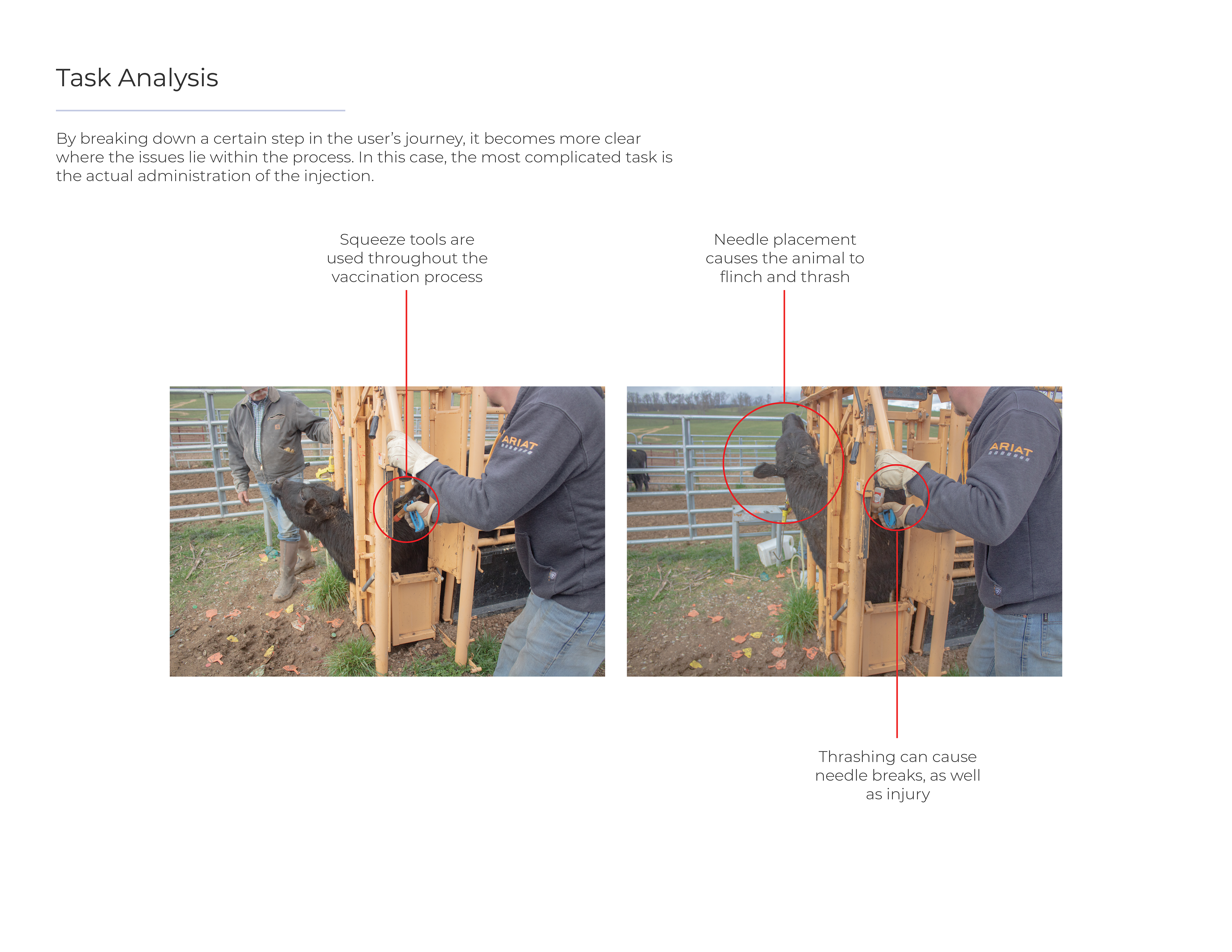 Task Analysis

By breaking down a certain step in the user's journey, it becomes more clear where the issues lie within the process. In this case, the most complicated task is the actual administration of the injection.

Squeeze tools are used throughout the vaccination process

Needle placement causes the animal to flinch and thrash

ARIAT

ARIAT

Thrashing can cause needle breaks, as well as injury