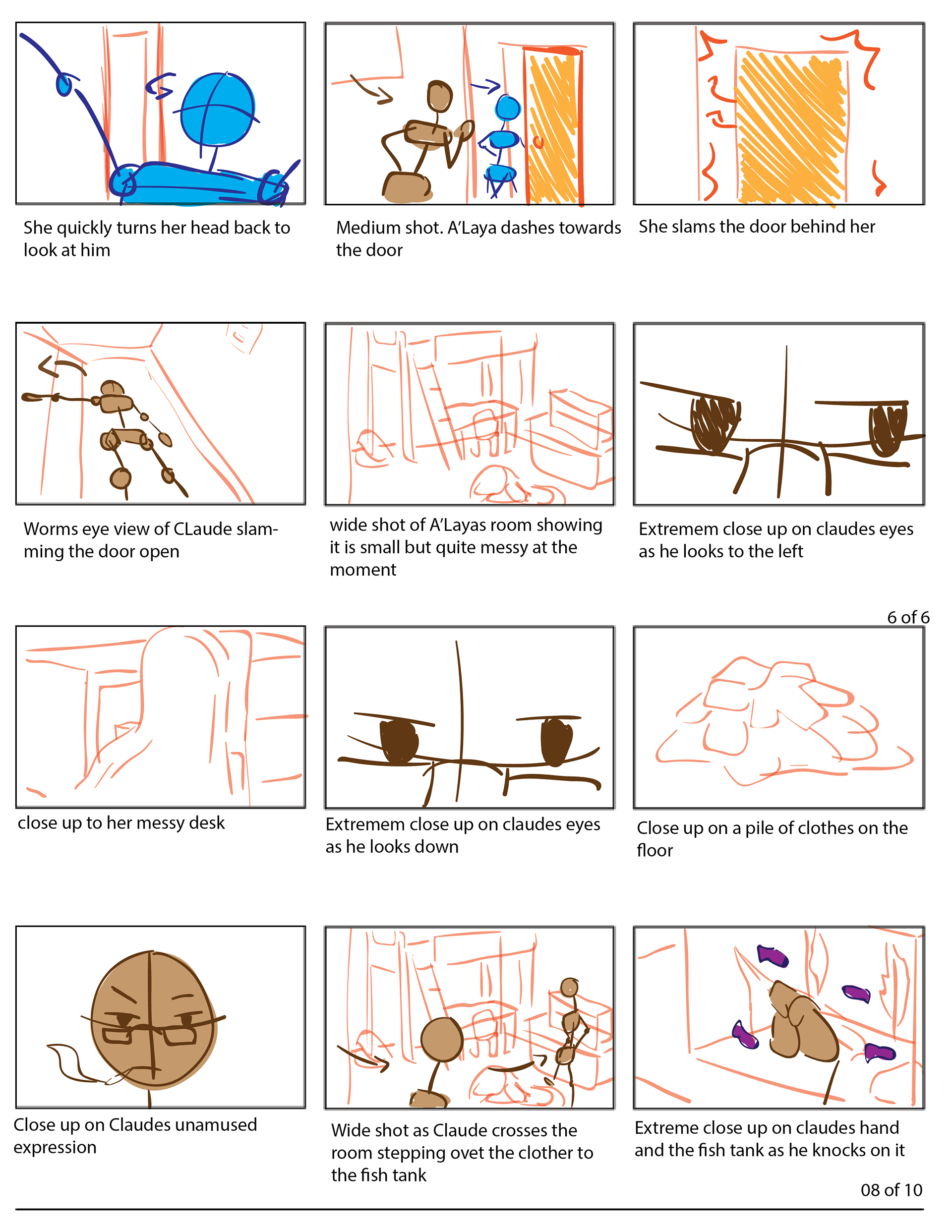 She quickly turns her head back to look at him

Medium shot. A'Laya dashes towards the door

She slams the door behind her

Worms eye view of CLaude slamming the door open

wide shot of A'Layas room showing it is small but quite messy at the moment

Extremem close up on claudes eyes as he looks to the left

6 of 6

close up to her messy desk

Extremem close up on claudes eyes as he looks down

Close up on a pile of clothes on the floor

Close up on Claudes unamused expression

Wide shot as Claude crosses the room stepping ovet the clother to the fish tank

Extreme close up on claudes hand and the fish tank as he knocks on it

08 of 10