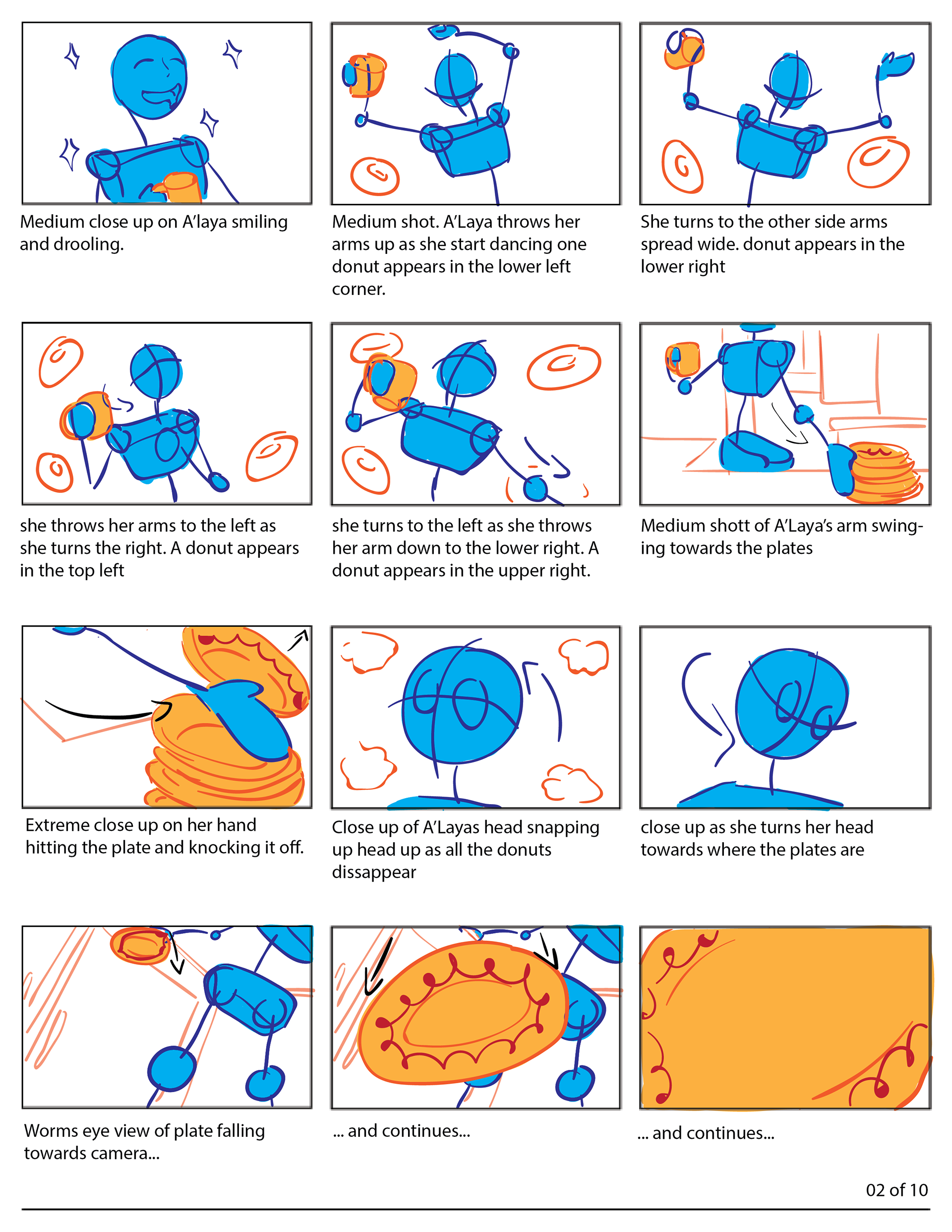 Medium close up on A'laya smiling and drooling.

Medium shot. A'Laya throws her arms up as she start dancing one donut appears in the lower left corner.

She turns to the other side arms spread wide. donut appears in the lower right

she throws her arms to the left as she turns the right. A donut appears in the top left

she turns to the left as she throws her arm down to the lower right. A donut appears in the upper right.

Medium shott of A'Laya's arm swinging towards the plates

Extreme close up on her hand hitting the plate and knocking it off.

Close up of A'Layas head snapping up head up as all the donuts dissappear

close up as she turns her head towards where the plates are

Worms eye view of plate falling towards camera...

... and continues...

... and continues...

02 of 10