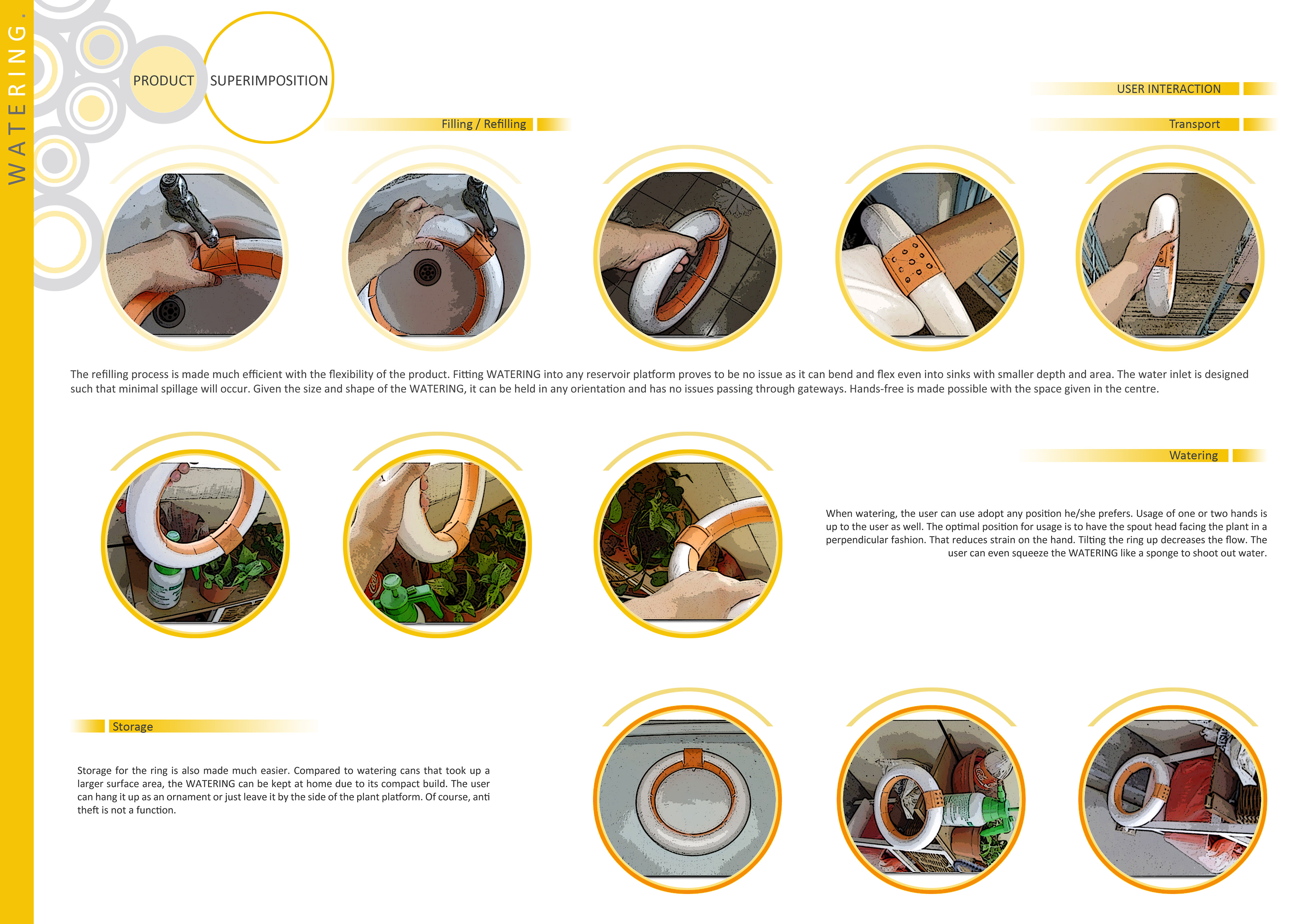 WATERING.

PRODUCT

SUPERIMPOSITION

USER INTERACTION

Filling / Refilling

Transport

The refilling process is made much efficient with the flexibility of the product. Fitting WATERING into any reservoir platform proves to be no issue as it can bend and flex even into sinks with smaller depth and area. The water inlet is designed such that minimal spillage will occur. Given the size and shape of the WATERING, it can be held in any orientation and has no issues passing through gateways. Hands-free is made possible with the space given in the centre.

Watering

When watering, the user can use adopt any position he/she prefers. Usage of one or two hands is up to the user as well. The optimal position for usage is to have the spout head facing the plant in a perpendicular fashion. That reduces strain on the hand. Tilting the ring up decreases the flow. The user can even squeeze the WATERING like a sponge to shoot out water.

Storage

Storage for the ring is also made much easier. Compared to watering cans that took up a larger surface area, the WATERING can be kept at home due to its compact build. The user can hang it up as an ornament or just leave it by the side of the plant platform. Of course, anti theft is not a function.