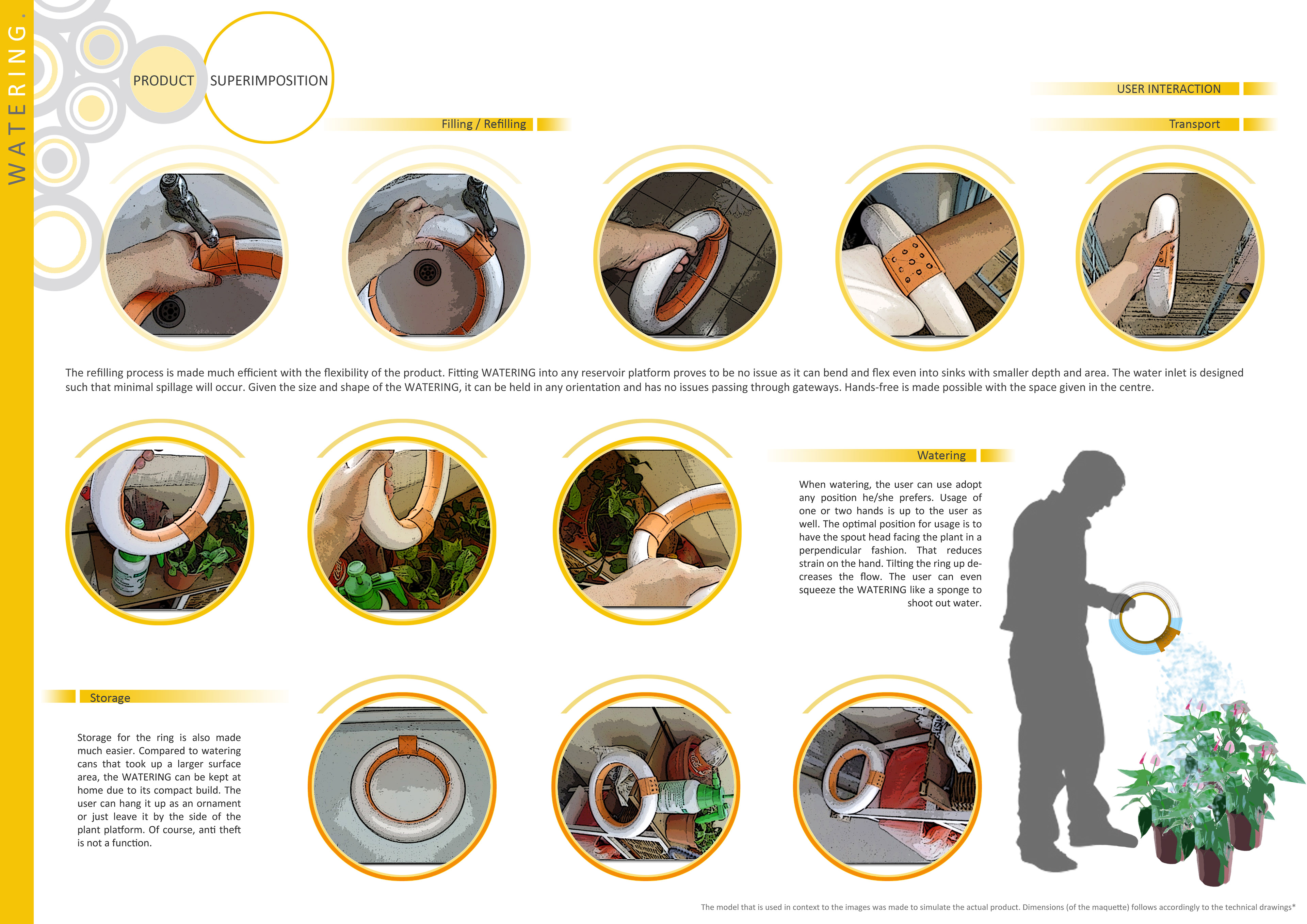 WATERING.

PRODUCT SUPERIMPOSITION

USER INTERACTION

Filling / Refilling

Transport

The refilling process is made much efficient with the flexibility of the product. Fitting WATERING into any reservoir platform proves to be no issue as it can bend and flex even into sinks with smaller depth and area. The water inlet is designed such that minimal spillage will occur. Given the size and shape of the WATERING, it can be held in any orientation and has no issues passing through gateways. Hands-free is made possible with the space given in the centre.

Watering

When watering, the user can use adopt any position he/she prefers. Usage of one or two hands is up to the user as well. The optimal position for usage is to have the spout head facing the plant in a perpendicular fashion. That reduces strain on the hand. Tilting the ring up decreases the flow. The user can even squeeze the WATERING like a sponge to shoot out water.

Storage

Storage for the ring is also made much easier. Compared to watering cans that took up a larger surface area, the WATERING can be kept at home due to its compact build. The user can hang it up as an ornament or just leave it by the side of the plant platform. Of course, anti theft is not a function.

The model that is used in context to the images was made to simulate the actual product. Dimensions (of the maquette) follows accordingly to the technical drawings*