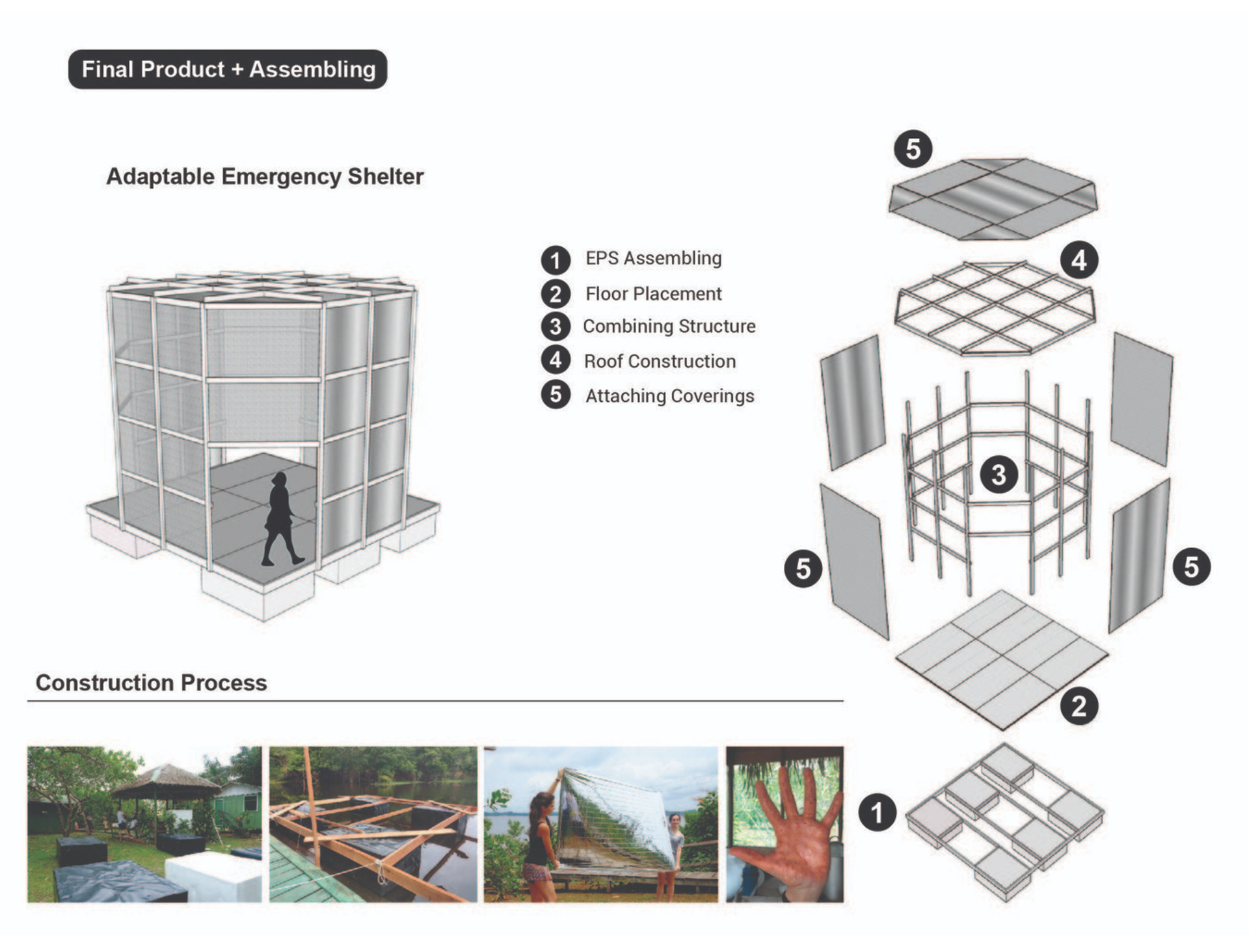 Final Product + Assembling

Adaptable Emergency Shelter

1 EPS Assembling
2 Floor Placement
3 Combining Structure
4 Roof Construction
5 Attaching Coverings

5

4

3

5

5

2

1

Construction Process