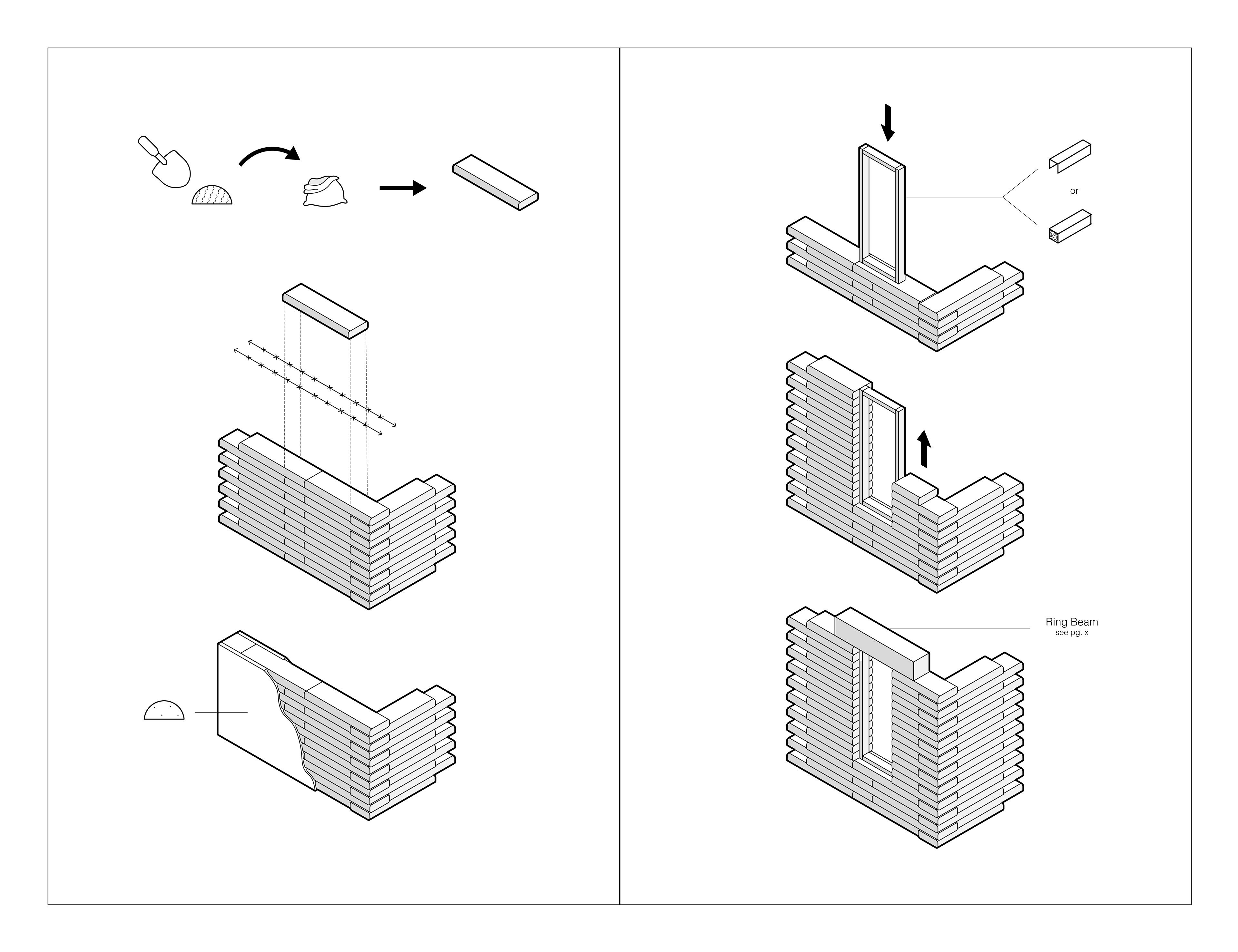 or

Ring Beam
see pg. x