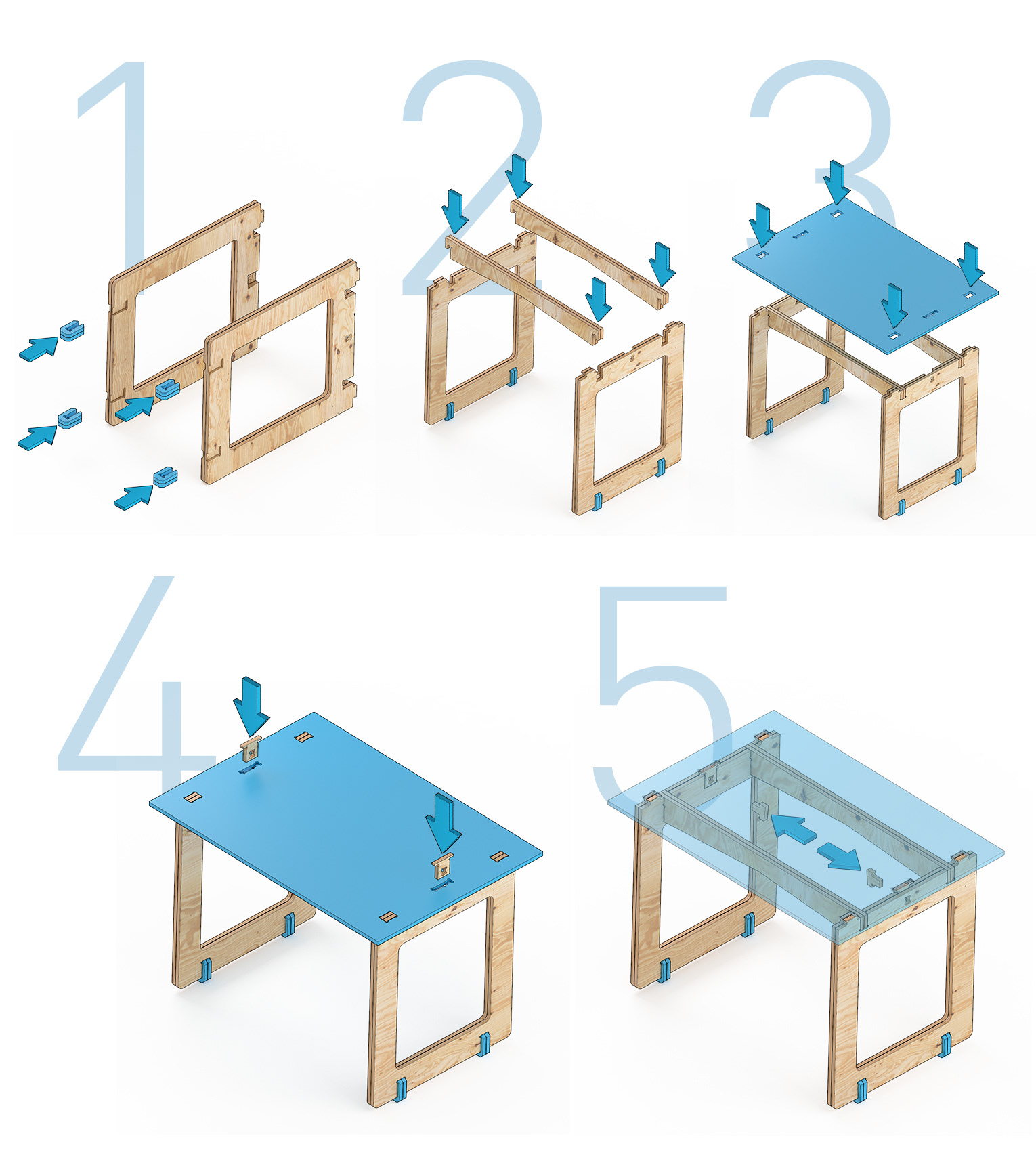 1

2

3

4

5