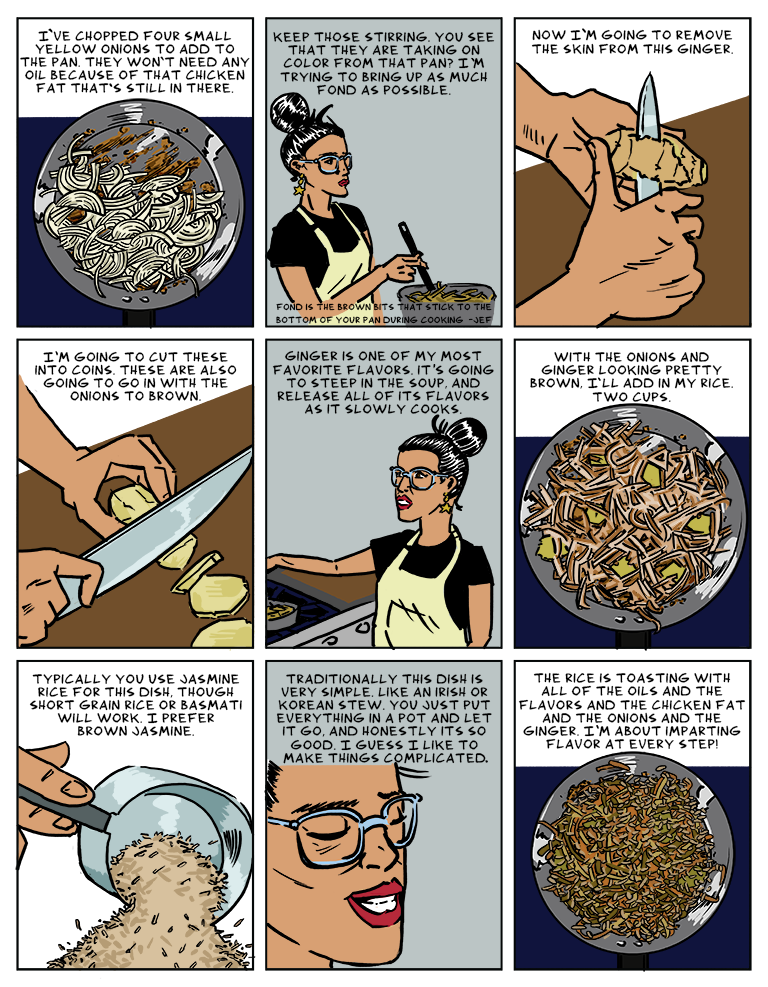 I'VE CHOPPED FOUR SMALL YELLOW ONIONS TO ADD TO THE PAN. THEY WON'T NEED ANY OIL BECAUSE OF THAT CHICKEN FAT THAT'S STILL IN THERE.

KEEP THOSE STIRRING. YOU SEE THAT THEY ARE TAKING ON COLOR FROM THAT PAN? I'M TRYING TO BRING UP AS MUCH FOND AS POSSIBLE.

FOND IS THE BROWN BITS THAT STICK TO THE BOTTOM OF YOUR PAN DURING COOKING -JEF

NOW I'M GOING TO REMOVE THE SKIN FROM THIS GINGER.

I'M GOING TO CUT THESE INTO COINS. THESE ARE ALSO GOING TO GO IN WITH THE ONIONS TO BROWN.

GINGER IS ONE OF MY MOST FAVORITE FLAVORS. IT'S GOING TO STEEP IN THE SOUP, AND RELEASE ALL OF ITS FLAVORS AS IT SLOWLY COOKS.

WITH THE ONIONS AND GINGER LOOKING PRETTY BROWN, I'LL ADD IN MY RICE. TWO CUPS.

TYPICALLY YOU USE JASMINE RICE FOR THIS DISH, THOUGH SHORT GRAIN RICE OR BASMATI WILL WORK. I PREFER BROWN JASMINE.

TRADITIONALLY THIS DISH IS VERY SIMPLE. LIKE AN IRISH OR KOREAN STEW. YOU JUST PUT EVERYTHING IN A POT AND LET IT GO, AND HONESTLY ITS SO GOOD. I GUESS I LIKE TO MAKE THINGS COMPLICATED.

THE RICE IS TOASTING WITH ALL OF THE OILS AND THE FLAVORS AND THE CHICKEN FAT AND THE ONIONS AND THE GINGER. I'M ABOUT IMPARTING FLAVOR AT EVERY STEP!