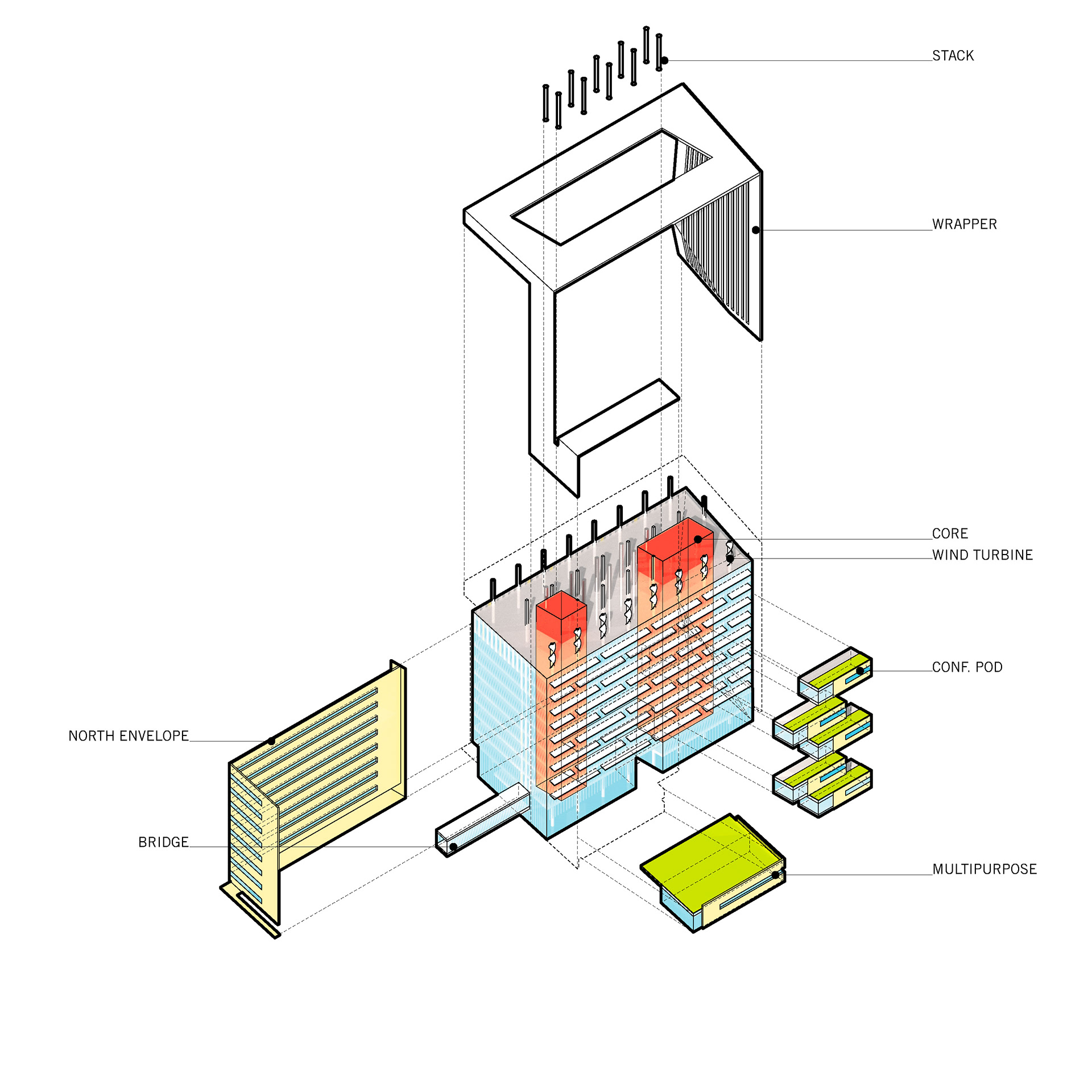 STACK

WRAPPER

CORE

WIND TURBINE

CONF. POD

NORTH ENVELOPE

BRIDGE

MULTIPURPOSE