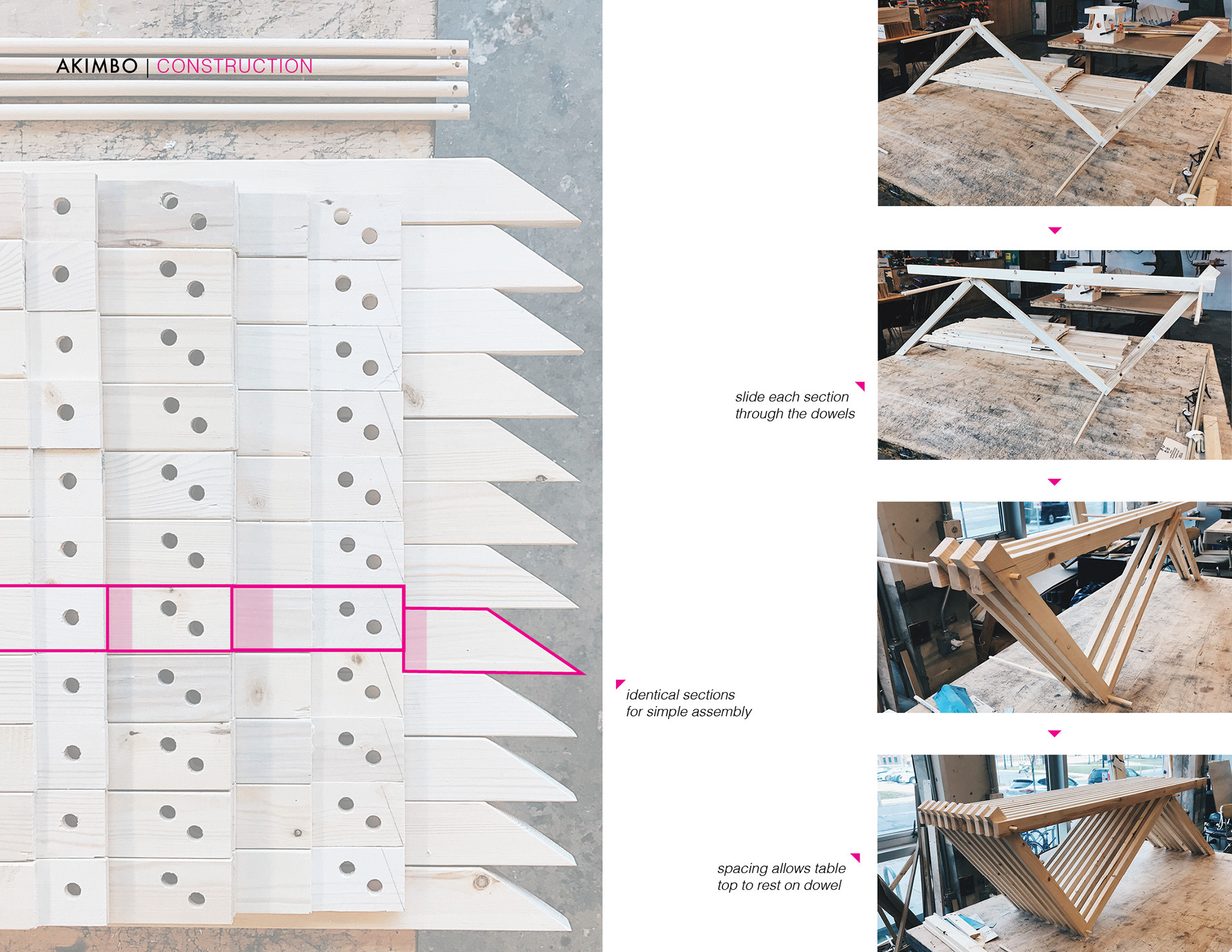 AKIMBO | CONSTRUCTION

slide each section through the dowels

identical sections for simple assembly

spacing allows table top to rest on dowel