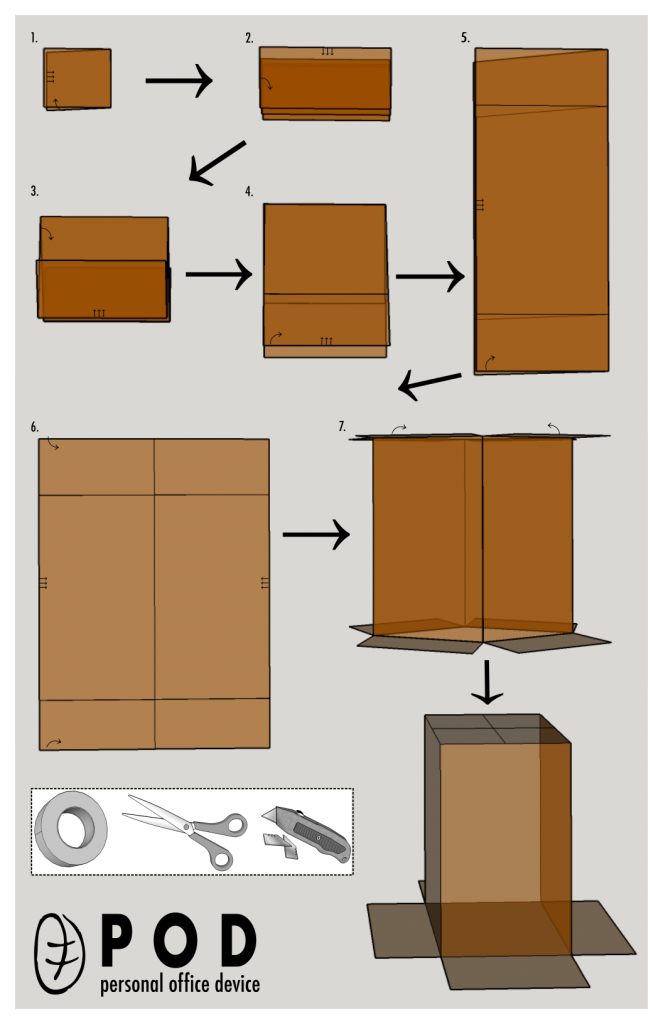 1.

2.

5.

3.

4.

6.

7.

POD
personal office device