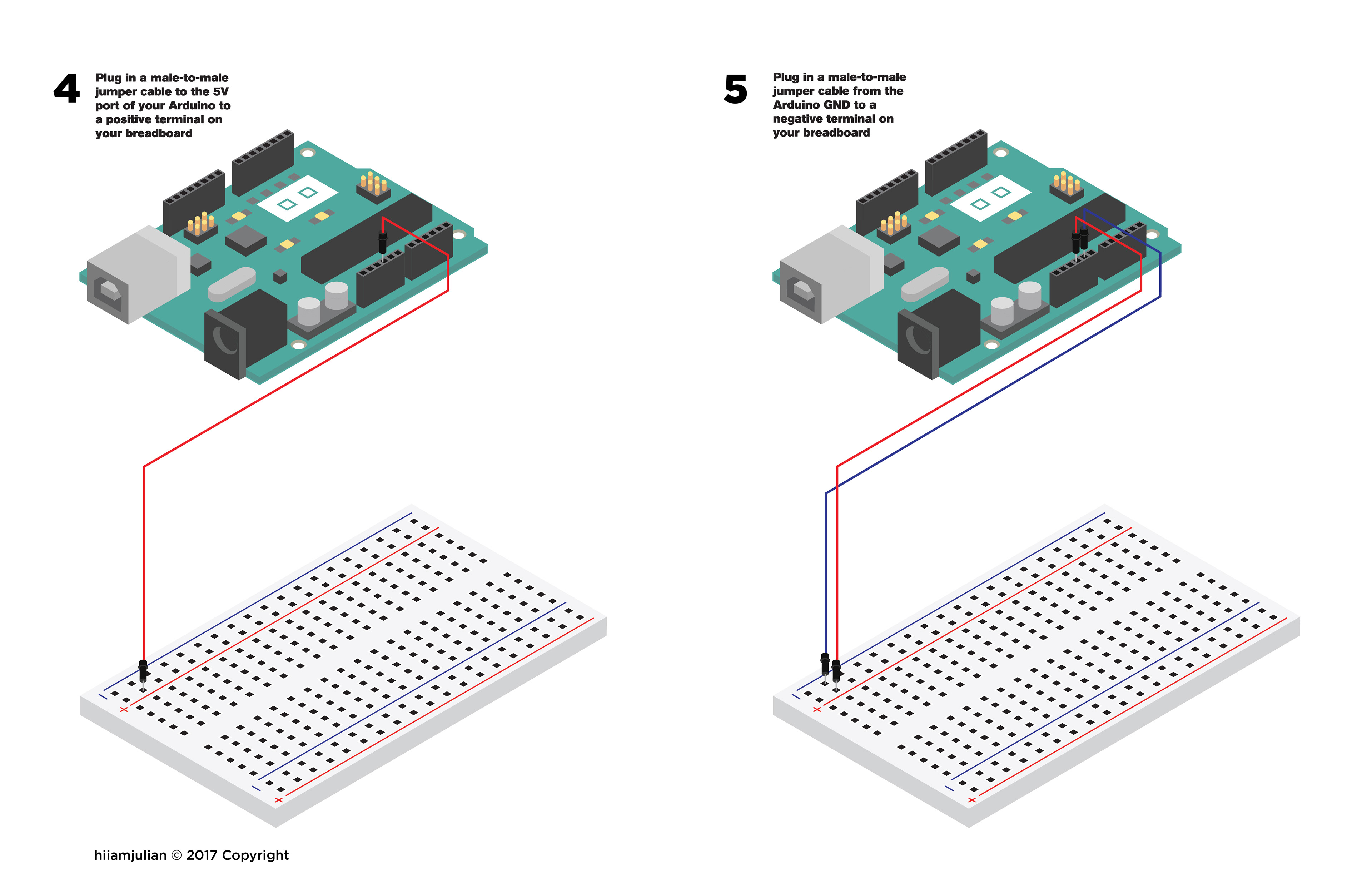 4 Plug in a male-to-male jumper cable to the 5V port of your Arduino to a positive terminal on your breadboard

5 Plug in a male-to-male jumper cable from the Arduino GND to a negative terminal on your breadboard

hiiamjulian © 2017 Copyright