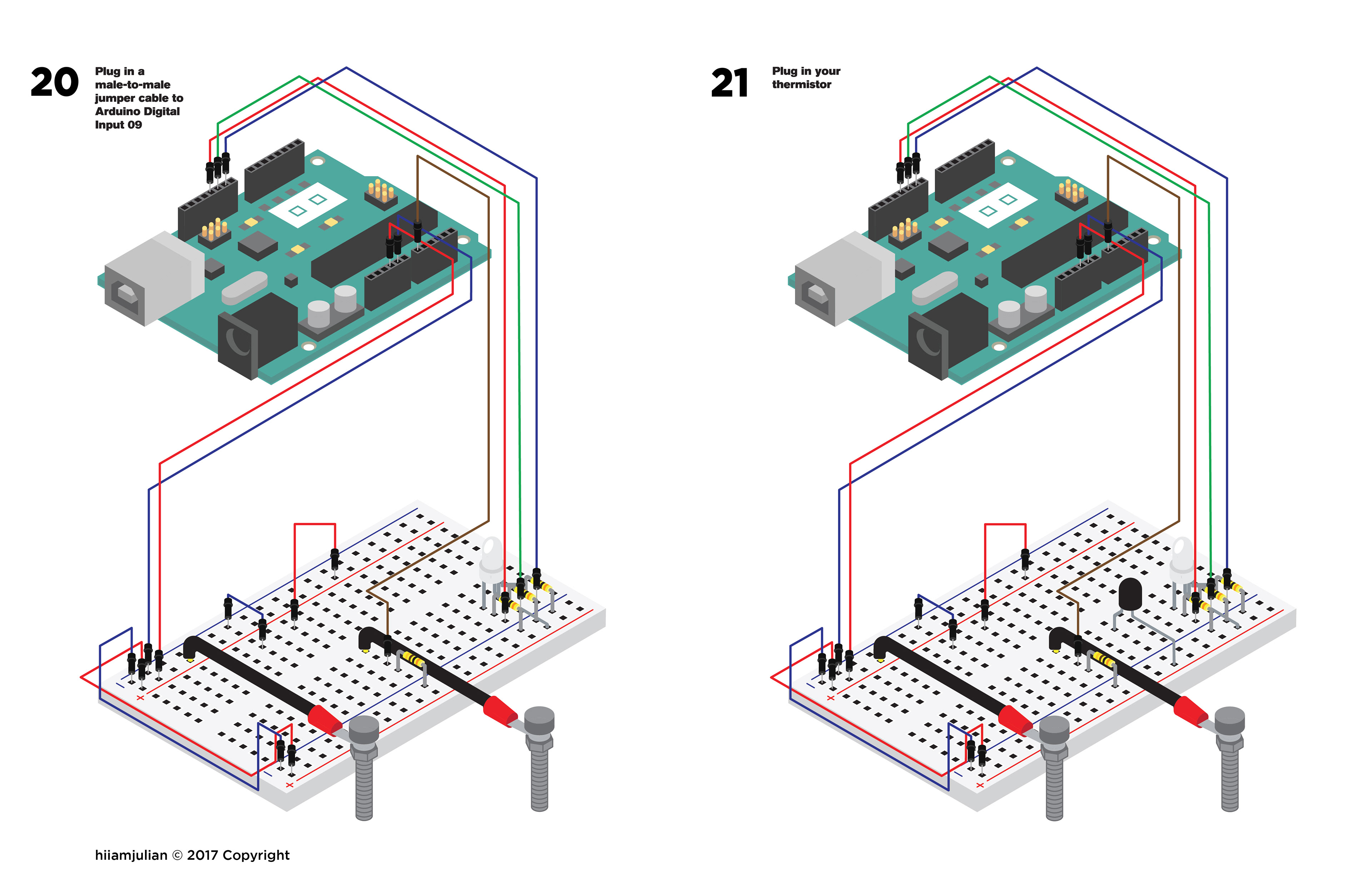 20 Plug in a male-to-male jumper cable to Arduino Digital Input 09

21 Plug in your thermistor

hiiamjulian © 2017 Copyright