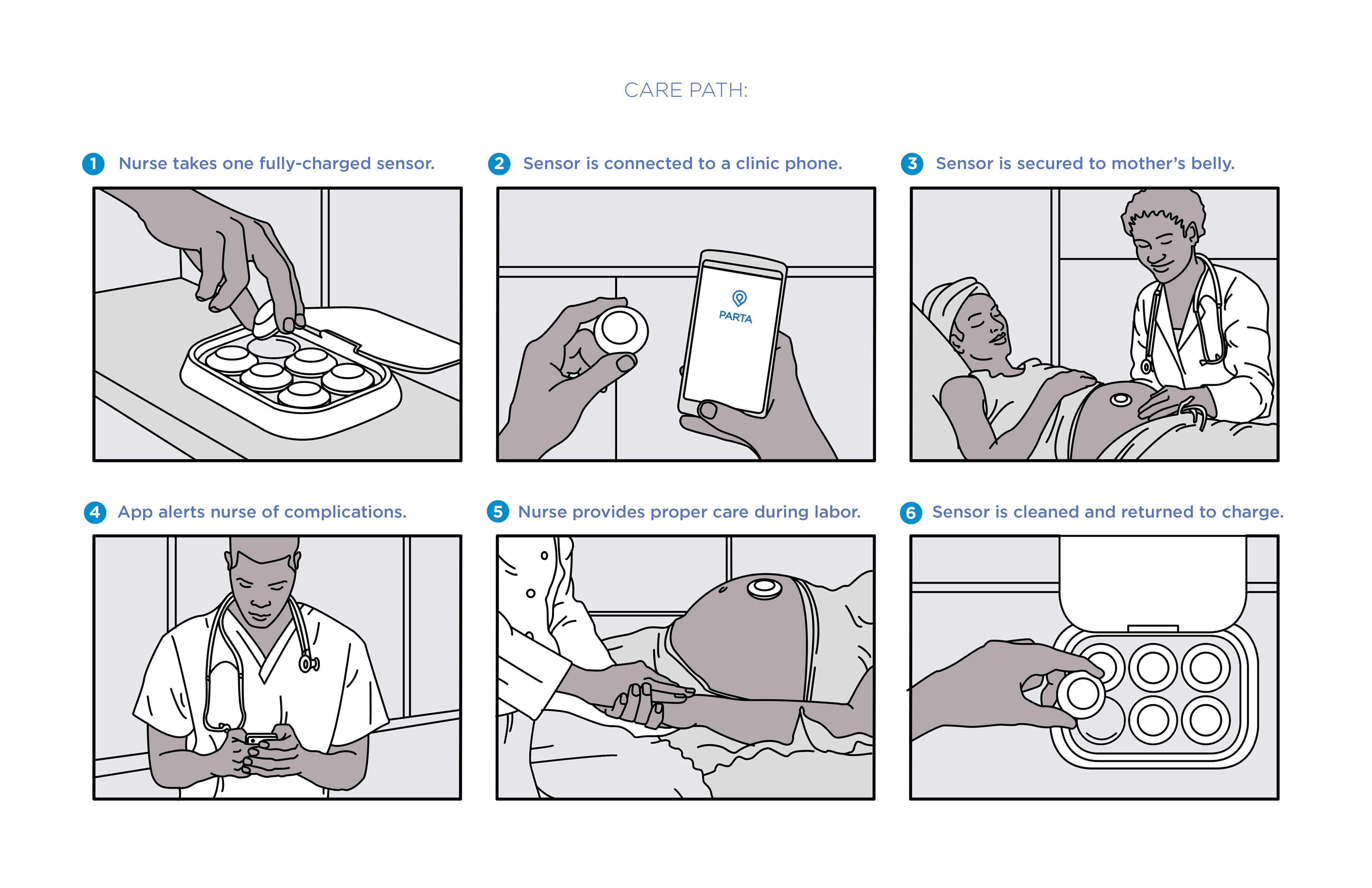 CARE PATH:

1 Nurse takes one fully-charged sensor.

2 Sensor is connected to a clinic phone.

PARTA

3 Sensor is secured to mother's belly.

4 App alerts nurse of complications.

5 Nurse provides proper care during labor.

6 Sensor is cleaned and returned to charge.