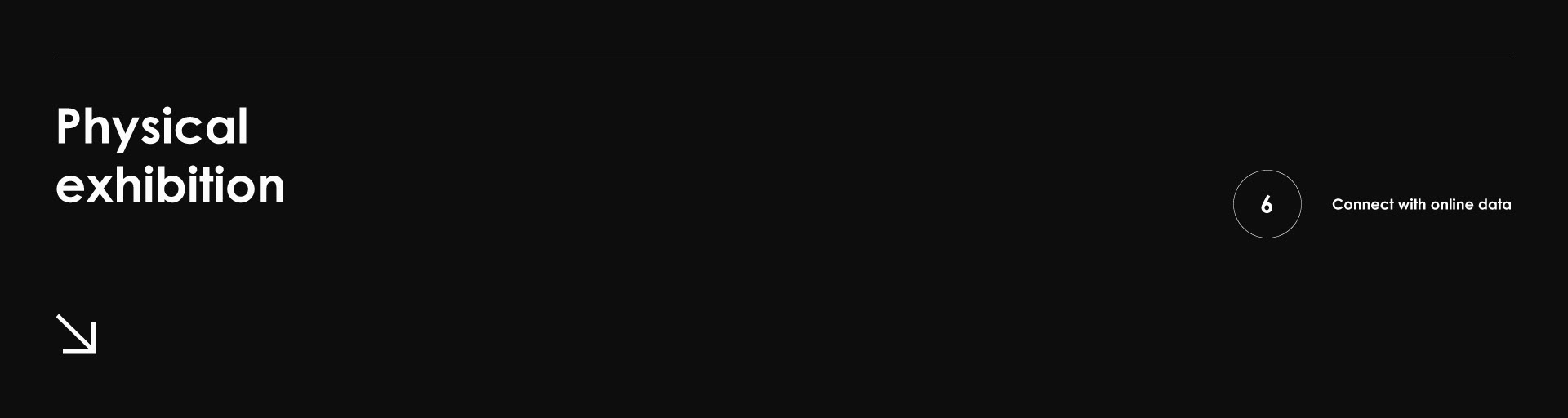 Physical exhibition

6

Connect with online data