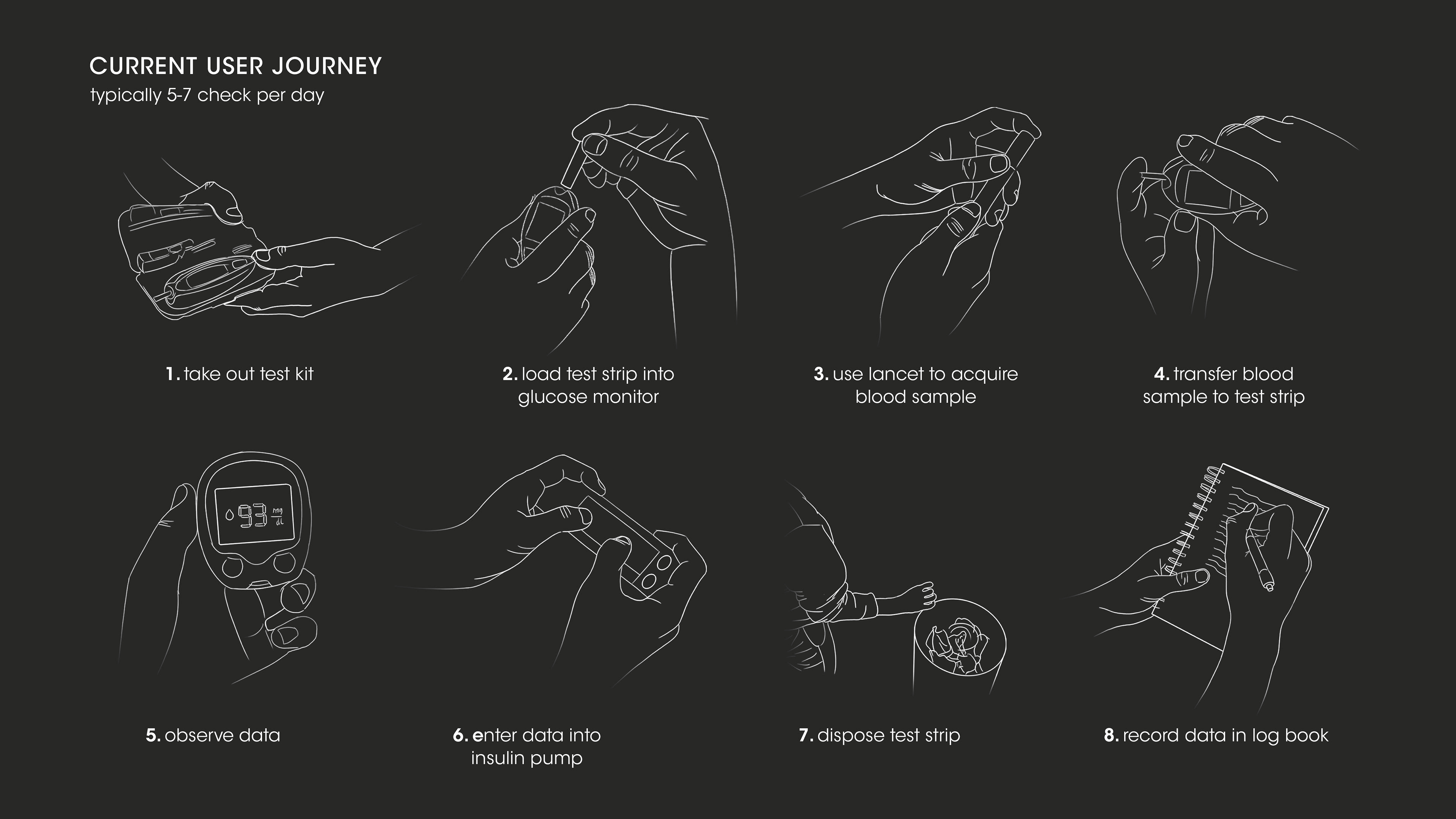 CURRENT USER JOURNEY
typically 5-7 check per day

1. take out test kit

2. load test strip into glucose monitor

3. use lancet to acquire blood sample

4. transfer blood sample to test strip

93 mg/dL

5. observe data

6. enter data into insulin pump

7. dispose test strip

8. record data in log book