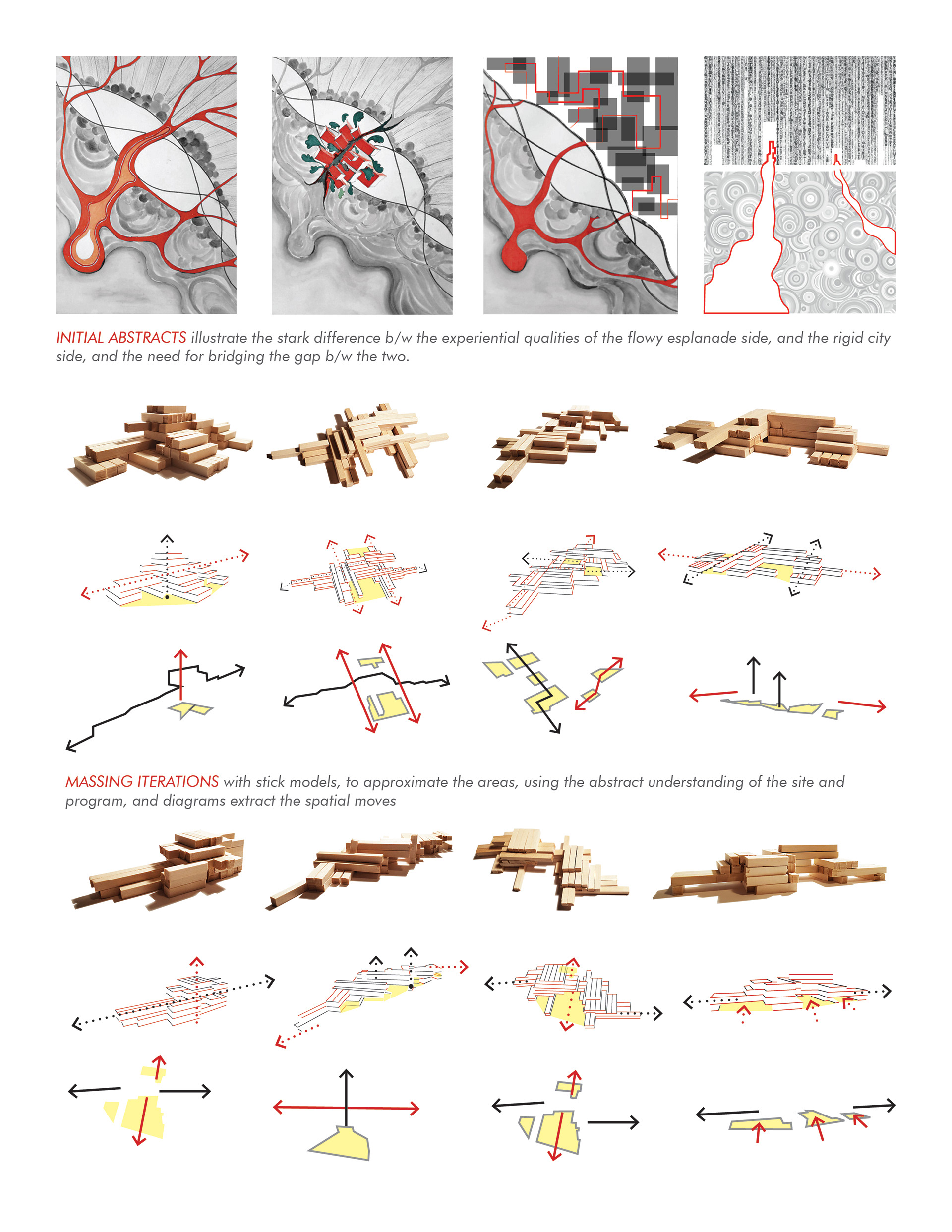 INITIAL ABSTRACTS illustrate the stark difference b/w the experiential qualities of the flowy esplanade side, and the rigid city side, and the need for bridging the gap b/w the two.

MASSING ITERATIONS with stick models, to approximate the areas, using the abstract understanding of the site and program, and diagrams extract the spatial moves