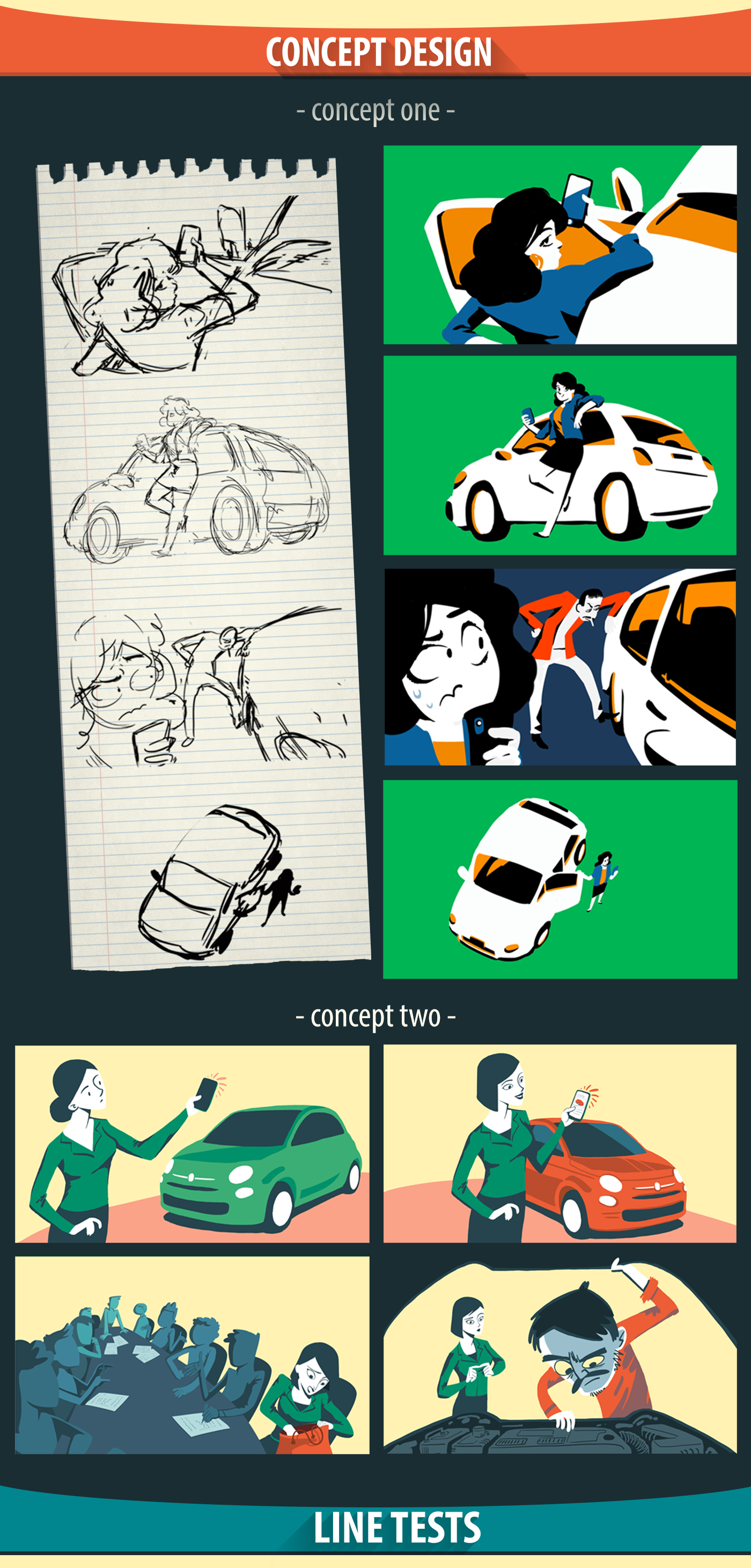 CONCEPT DESIGN

- concept one -

- concept two -

LINE TESTS