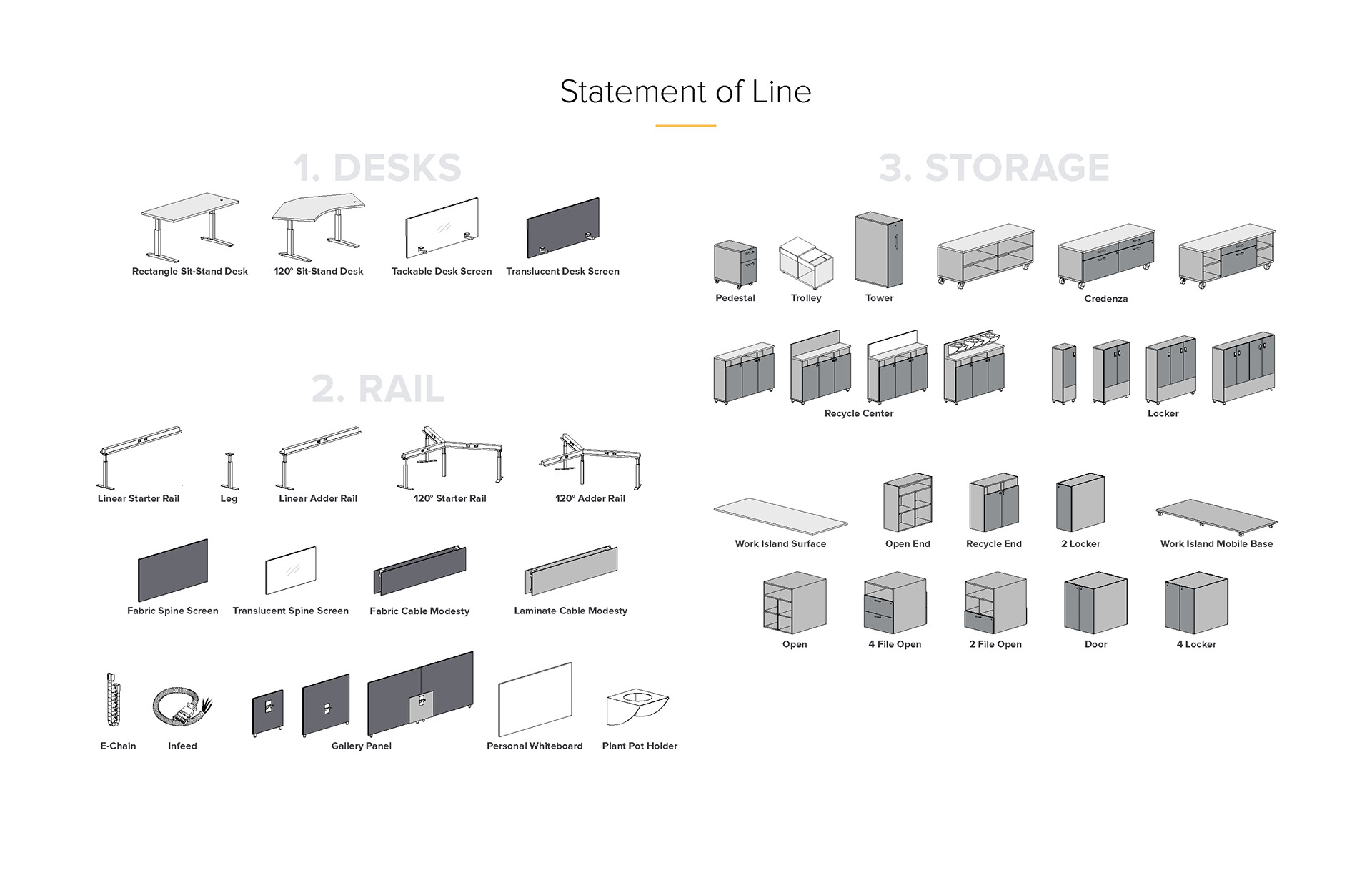 Statement of Line

1. DESKS

Rectangle Sit-Stand Desk
120° Sit-Stand Desk
Tackable Desk Screen
Translucent Desk Screen

2. RAIL

Linear Starter Rail
Leg
Linear Adder Rail
120° Starter Rail
120° Adder Rail

Fabric Spine Screen
Translucent Spine Screen
Fabric Cable Modesty
Laminate Cable Modesty

E-Chain
Infeed
Gallery Panel
Personal Whiteboard
Plant Pot Holder

3. STORAGE

Pedestal
Trolley
Tower
Credenza

Recycle Center
Locker

Work Island Surface
Open End
Recycle End
2 Locker
Work Island Mobile Base

Open
4 File Open
2 File Open
Door
4 Locker