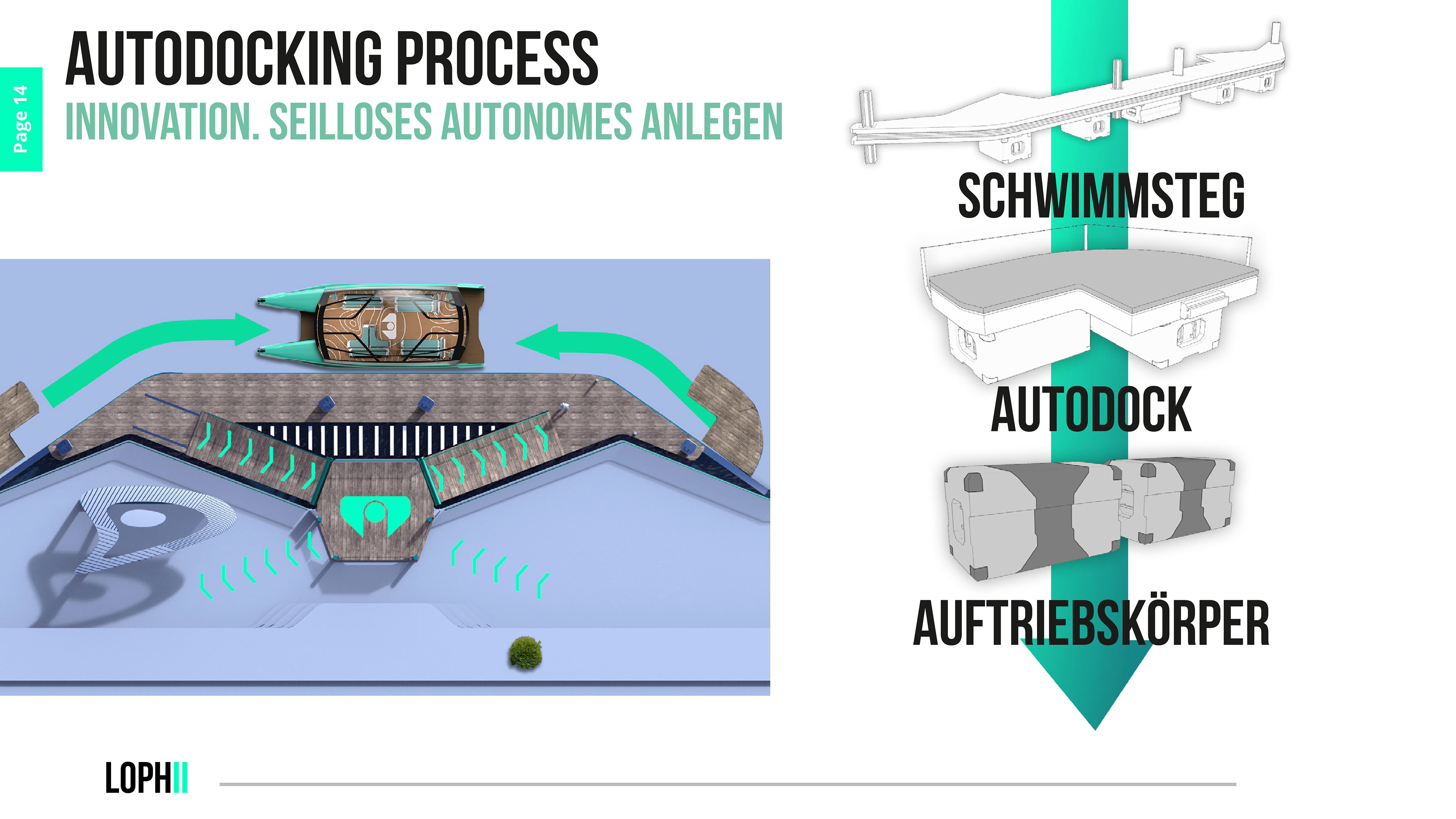 Page 14

AUTODOCKING PROCESS

INNOVATION. SEILLOSES AUTONOMES ANLEGEN

SCHWIMMSTEG

AUTODOCK

AUFTRIEBSKÖRPER

LOPHII