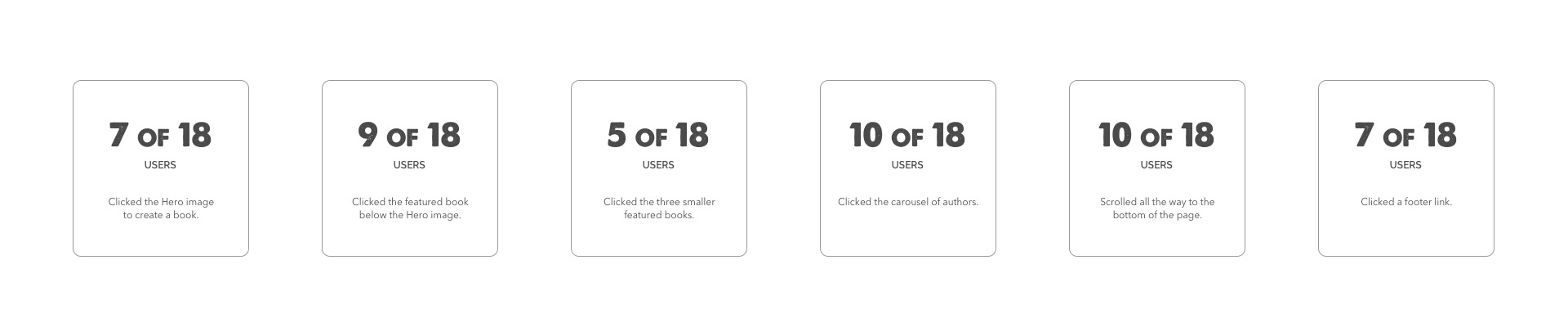 7 OF 18
USERS

Clicked the Hero image to create a book.

9 OF 18
USERS

Clicked the featured book below the Hero image.

5 OF 18
USERS

Clicked the three smaller featured books.

10 OF 18
USERS

Clicked the carousel of authors.

10 OF 18
USERS

Scrolled all the way to the bottom of the page.

7 OF 18
USERS

Clicked a footer link.