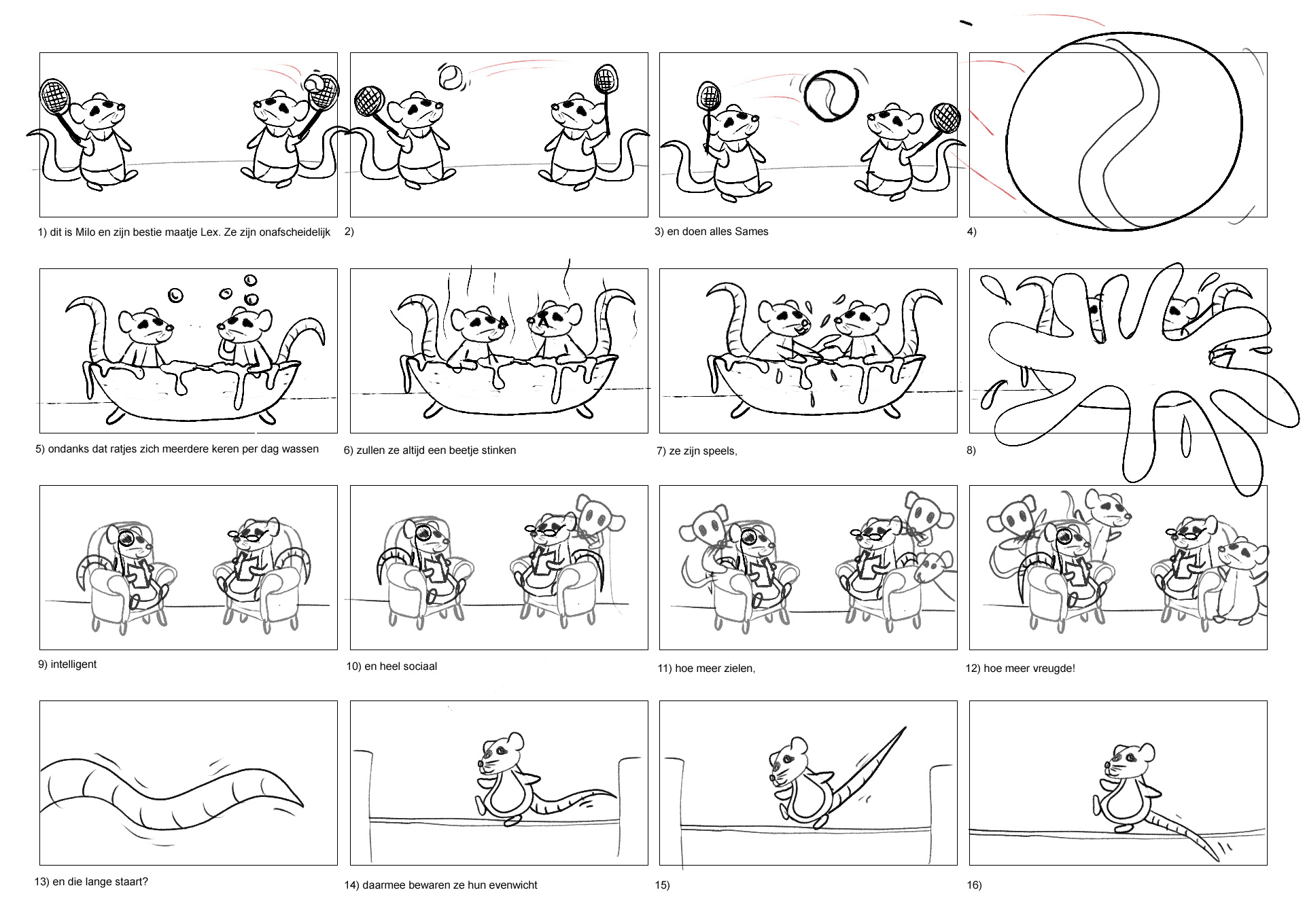 1) dit is Milo en zijn bestie maatje Lex. Ze zijn onafscheidelijk

2)

3) en doen alles Sames

4)

5) ondanks dat ratjes zich meerdere keren per dag wassen

6) zullen ze altijd een beetje stinken

7) ze zijn speels,

8)

9) intelligent

10) en heel sociaal

11) hoe meer zielen,

12) hoe meer vreugde!

13) en die lange staart?

14) daarmee bewaren ze hun evenwicht

15)

16)