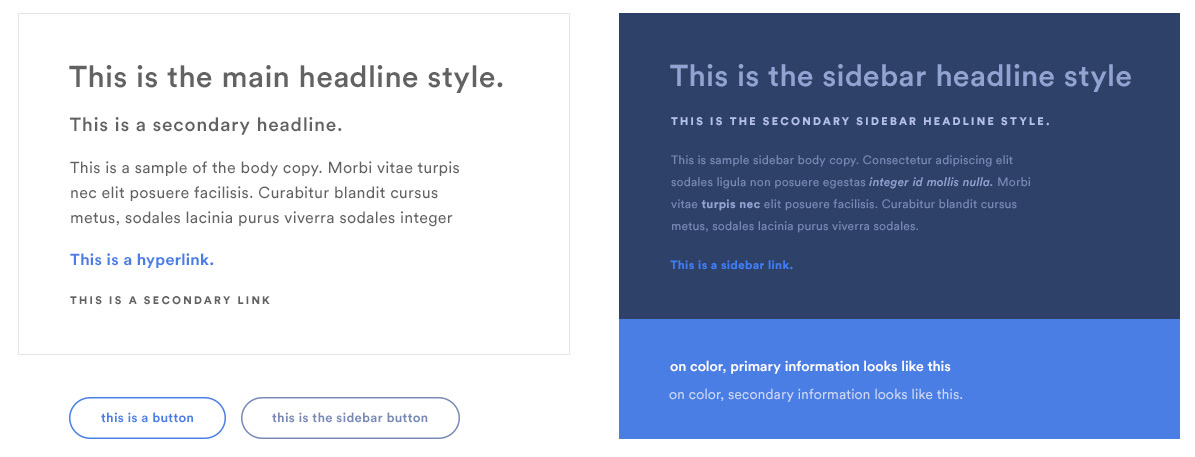 This is the main headline style.

This is a secondary headline.

This is a sample of the body copy. Morbi vitae turpis nec elit posuere facilisis. Curabitur blandit cursus metus, sodales lacinia purus viverra sodales integer

This is a hyperlink.

THIS IS A SECONDARY LINK

this is a button

this is the sidebar button

This is the sidebar headline style

THIS IS THE SECONDARY SIDEBAR HEADLINE STYLE.

This is sample sidebar body copy. Consectetur adipiscing elit sodales ligula non posuere egestas integer id mollis nulla. Morbi vitae turpis nec elit posuere facilisis. Curabitur blandit cursus metus, sodales lacinia purus viverra sodales.

This is a sidebar link.

on color, primary information looks like this

on color, secondary information looks like this.