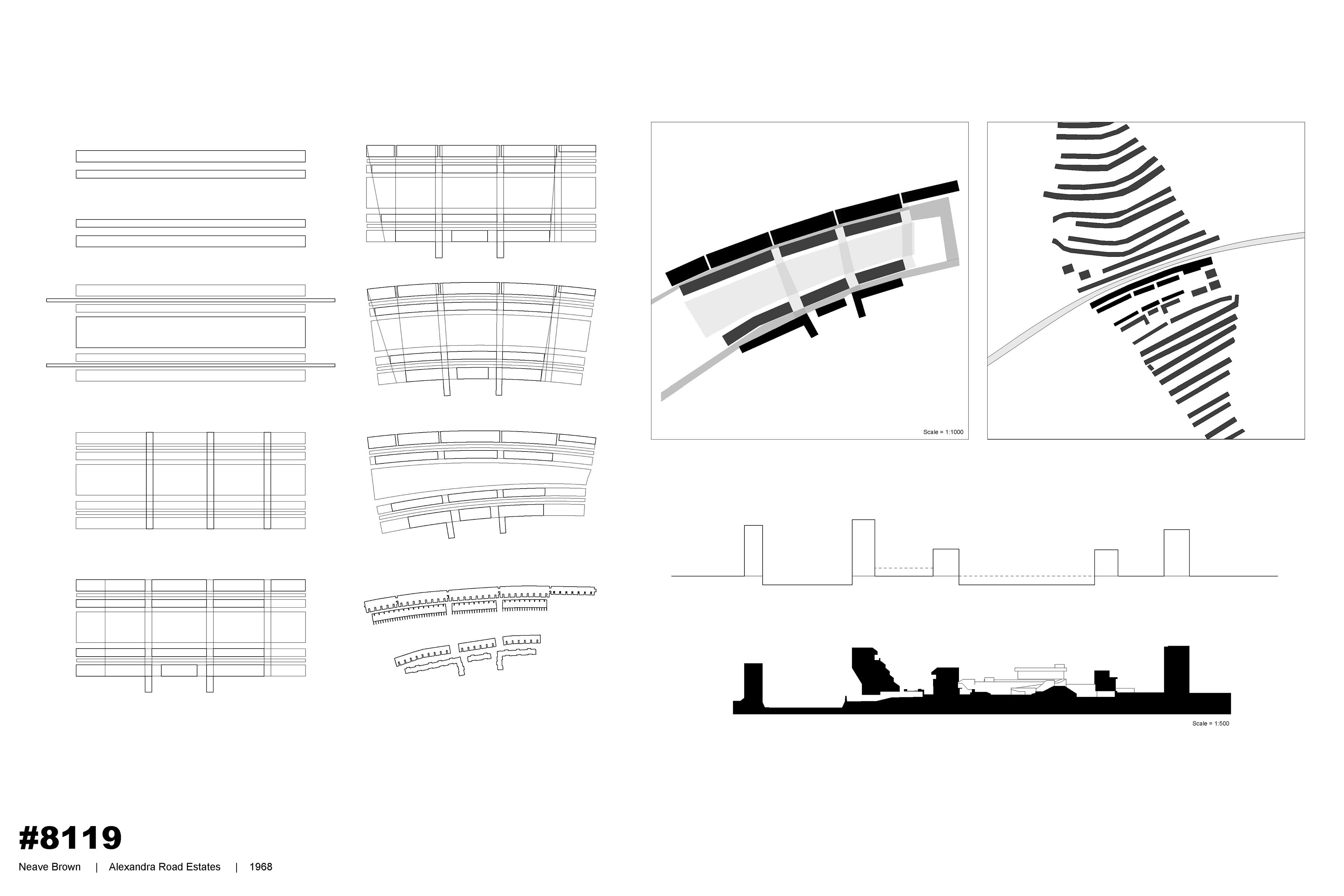 Scale = 1:1000

Scale = 1:500

#8119

Neave Brown | Alexandra Road Estates | 1968