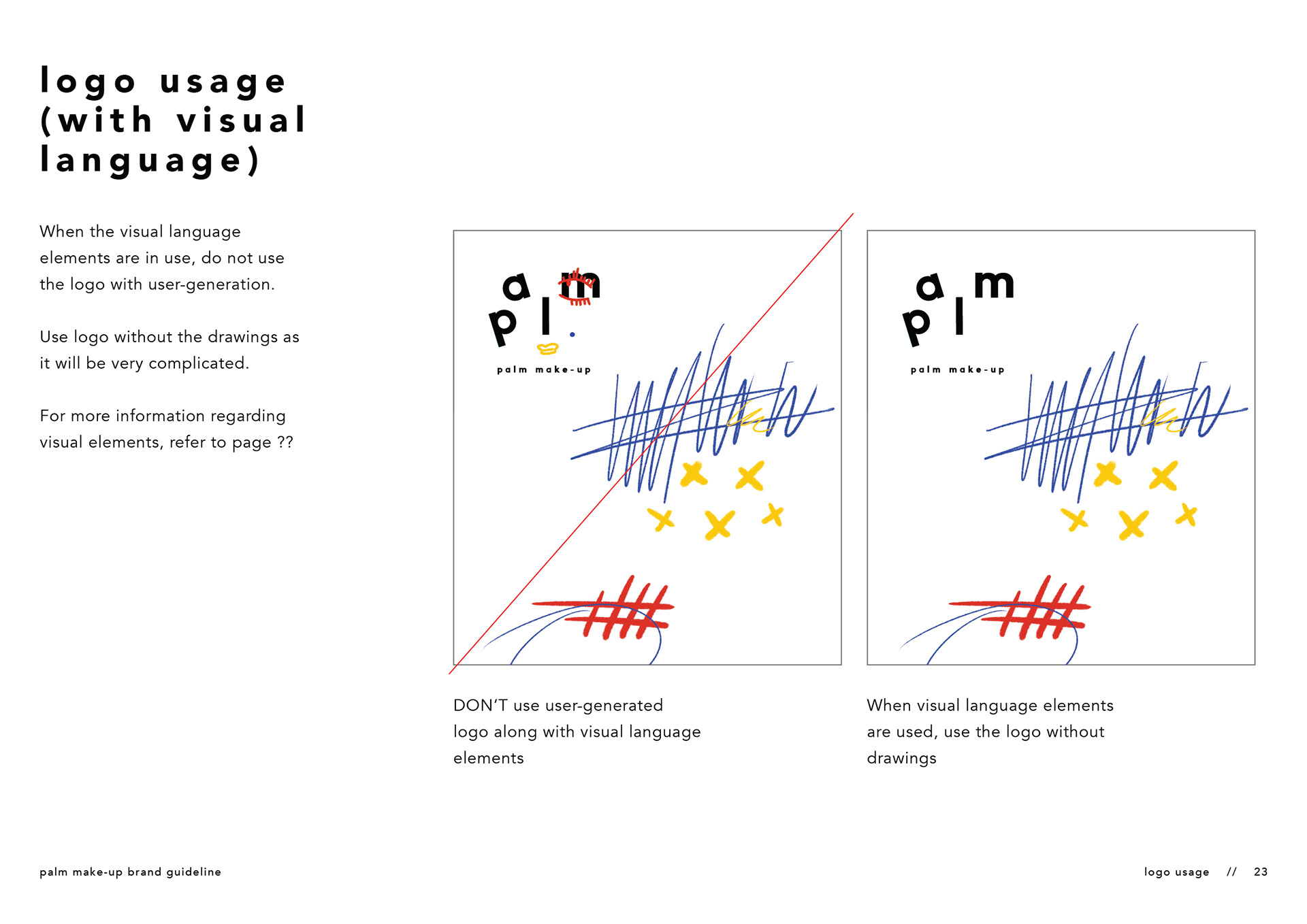 logo usage (with visual language)

When the visual language elements are in use, do not use the logo with user-generation.

Use logo without the drawings as it will be very complicated.

For more information regarding visual elements, refer to page ??

palm

palm make-up

palm

palm make-up

DON'T use user-generated logo along with visual language elements

When visual language elements are used, use the logo without drawings

palm make-up brand guideline

logo usage // 23