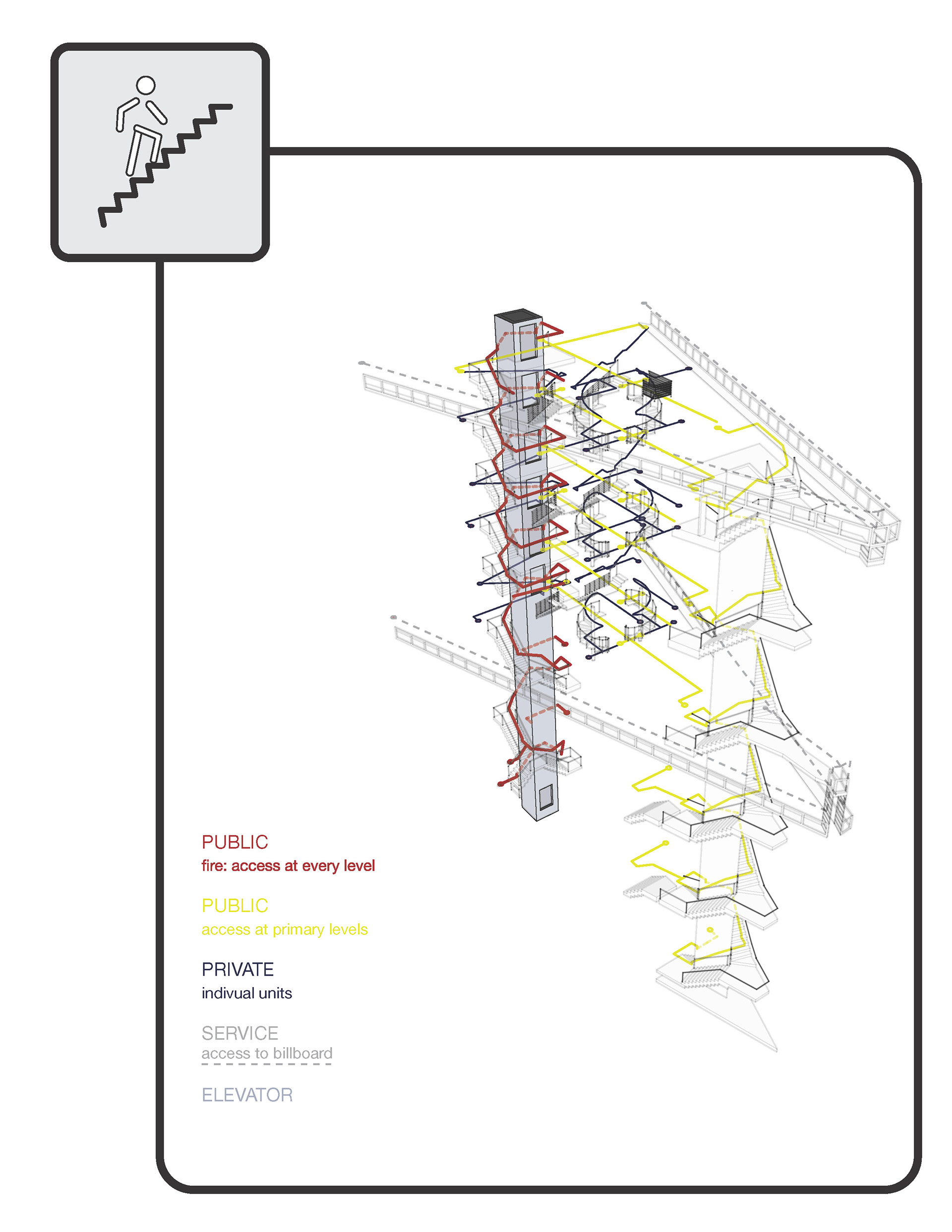 PUBLIC
fire: access at every level

PUBLIC
access at primary levels

PRIVATE
indivual units

SERVICE
access to billboard

ELEVATOR