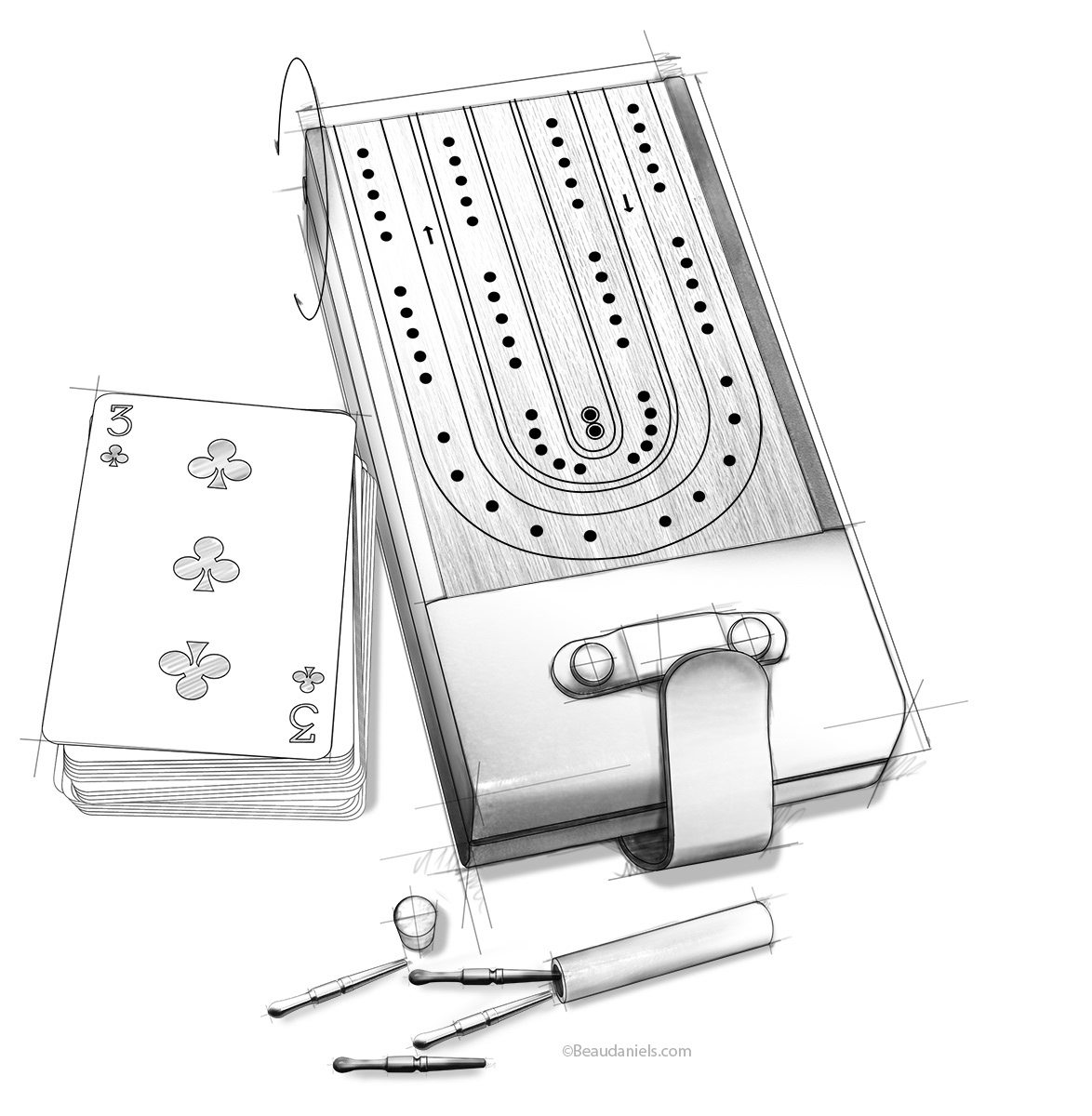 3

3

©Beaudaniels.com