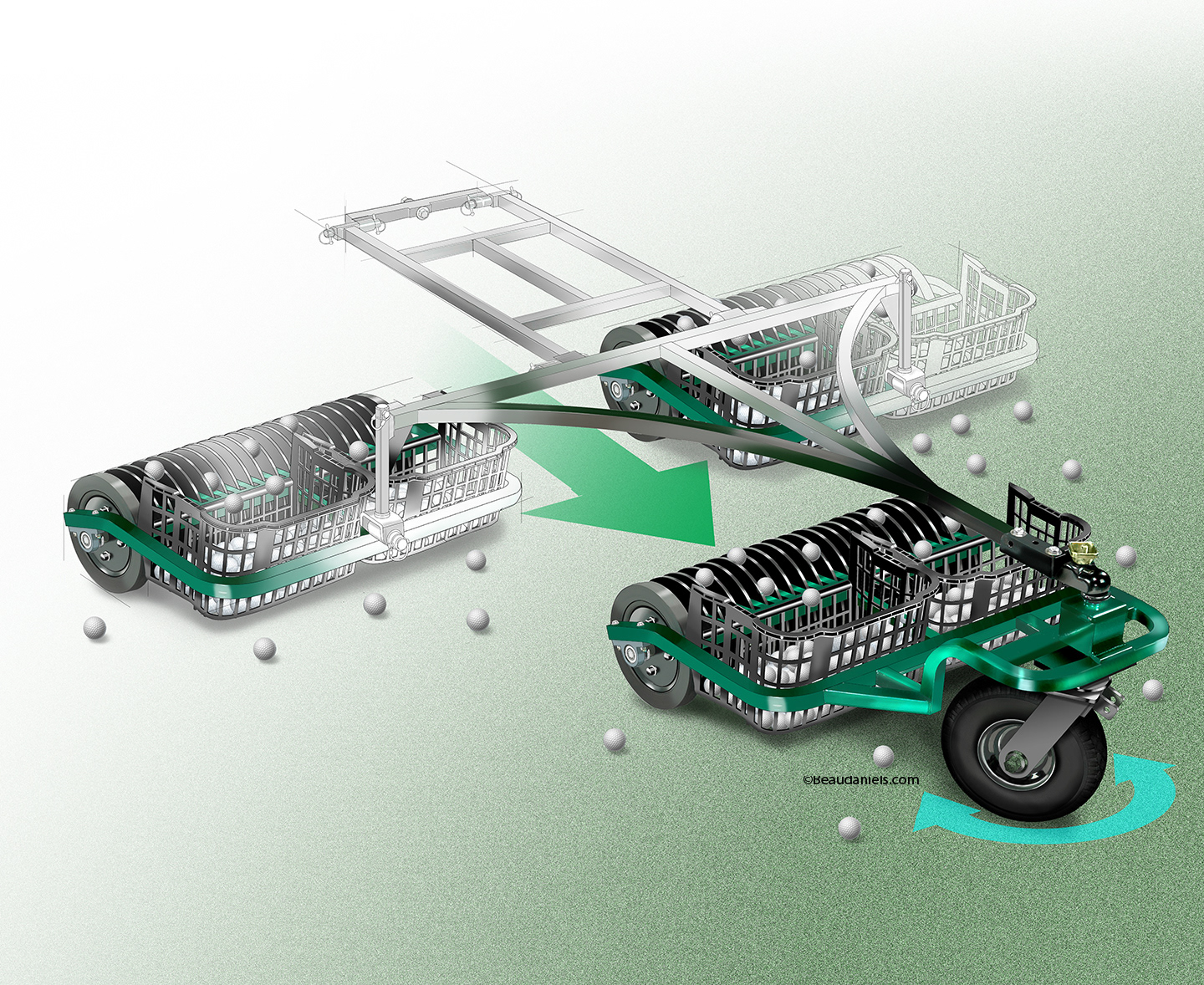 ©Beaudaniels.com