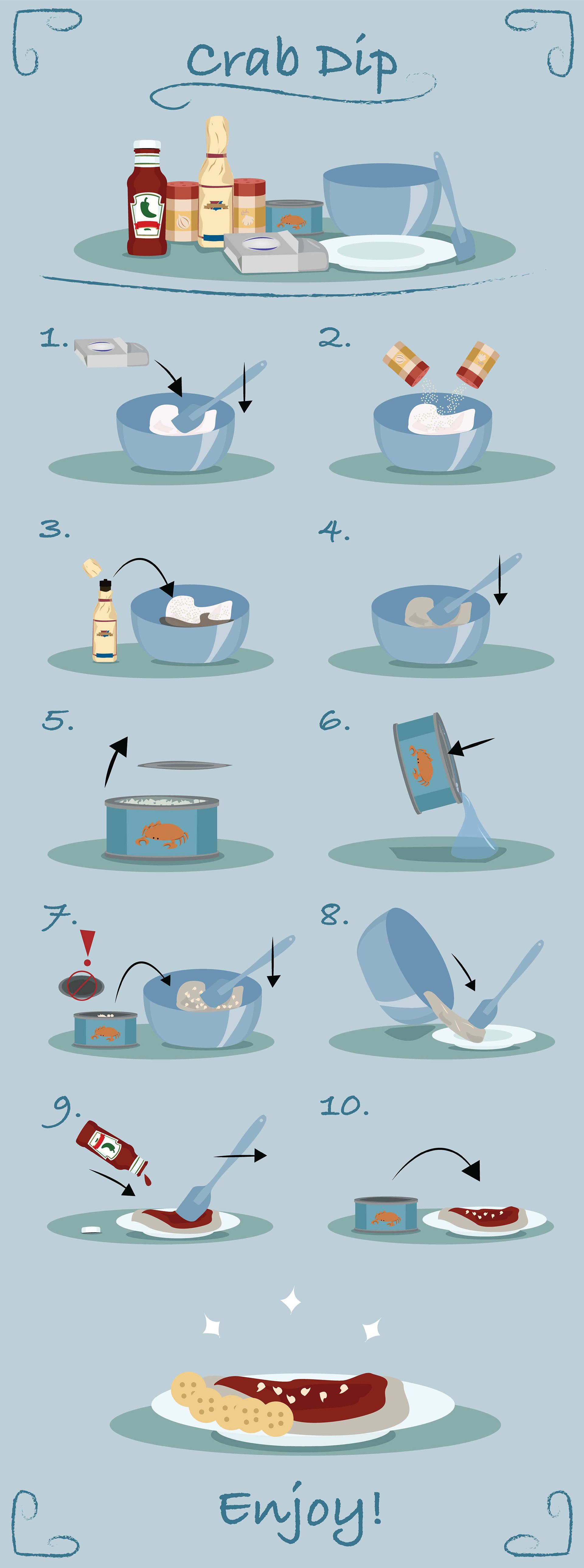 Crab Dip

1.

2.

3.

4.

5.

6.

7.

8.

9.

10.

Enjoy!