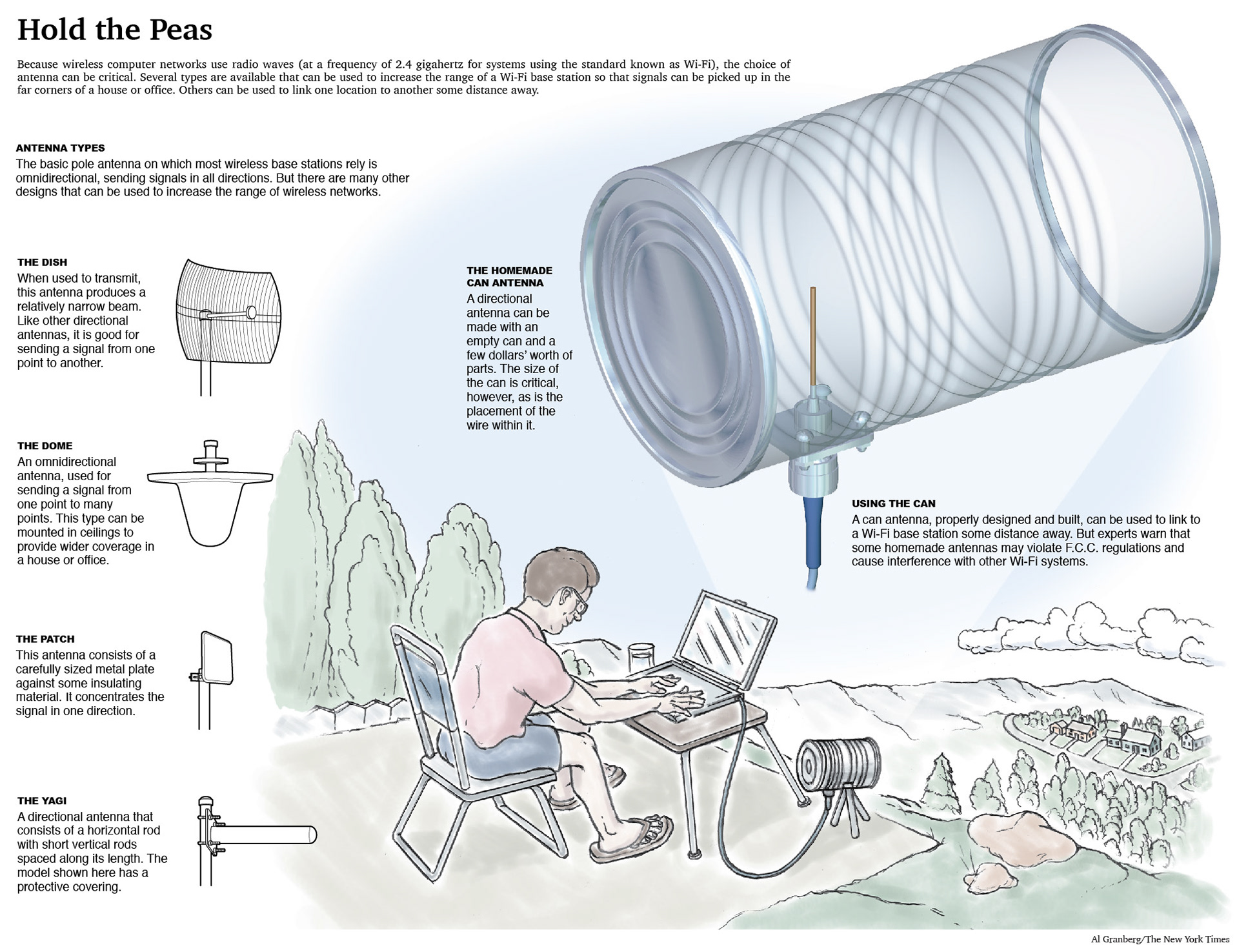 Hold the Peas

Because wireless computer networks use radio waves (at a frequency of 2.4 gigahertz for systems using the standard known as Wi-Fi), the choice of antenna can be critical. Several types are available that can be used to increase the range of a Wi-Fi base station so that signals can be picked up in the far corners of a house or office. Others can be used to link one location to another some distance away.

ANTENNA TYPES
The basic pole antenna on which most wireless base stations rely is omnidirectional, sending signals in all directions. But there are many other designs that can be used to increase the range of wireless networks.

THE DISH
When used to transmit, this antenna produces a relatively narrow beam. Like other directional antennas, it is good for sending a signal from one point to another.

THE DOME
An omnidirectional antenna, used for sending a signal from one point to many points. This type can be mounted in ceilings to provide wider coverage in a house or office.

THE PATCH
This antenna consists of a carefully sized metal plate against some insulating material. It concentrates the signal in one direction.

THE YAGI
A directional antenna that consists of a horizontal rod with short vertical rods spaced along its length. The model shown here has a protective covering.

THE HOMEMADE CAN ANTENNA
A directional antenna can be made with an empty can and a few dollars' worth of parts. The size of the can is critical, however, as is the placement of the wire within it.

USING THE CAN
A can antenna, properly designed and built, can be used to link to a Wi-Fi base station some distance away. But experts warn that some homemade antennas may violate F.C.C. regulations and cause interference with other Wi-Fi systems.

Al Granberg/The New York Times