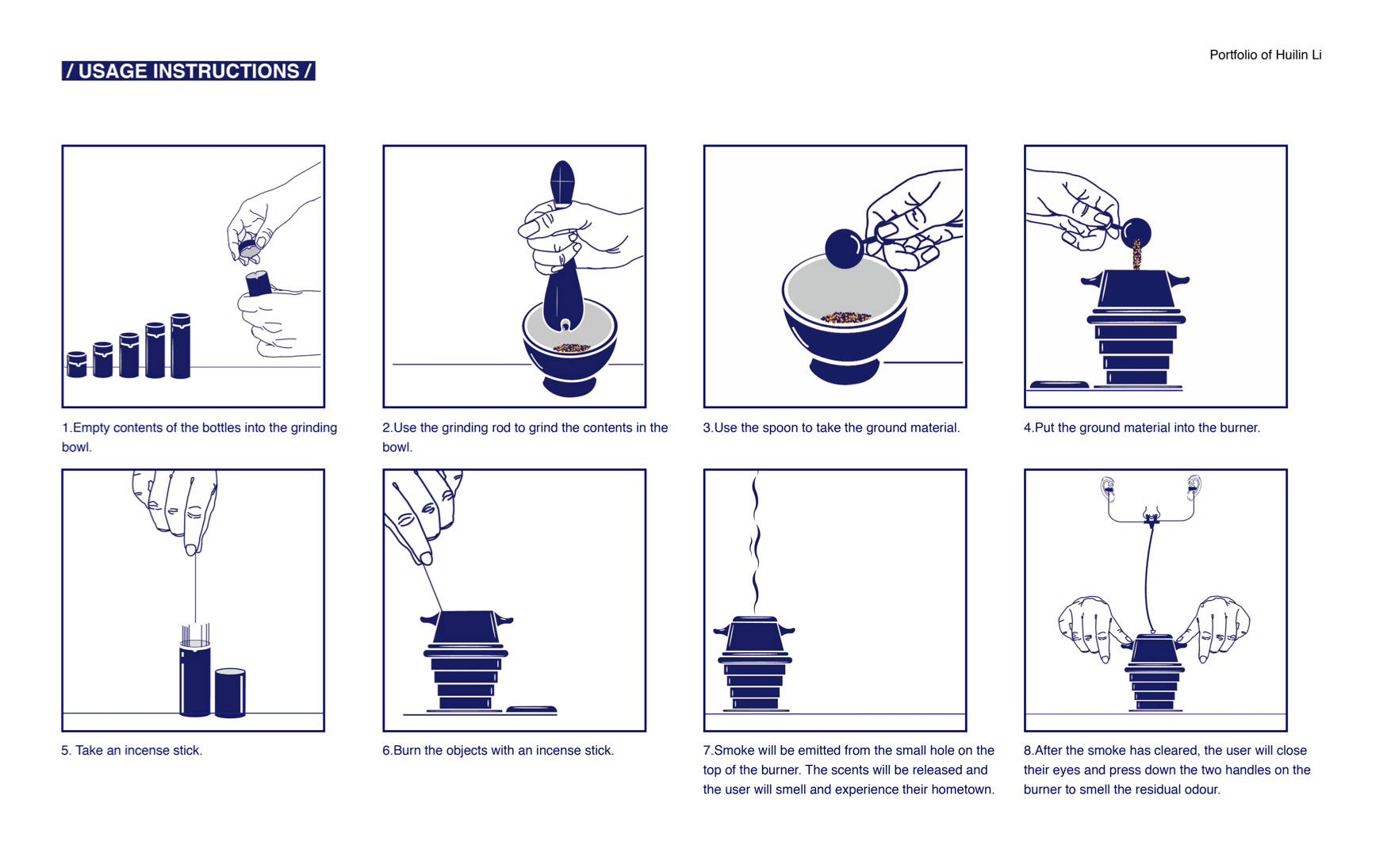 / USAGE INSTRUCTIONS /

Portfolio of Huilin Li

1.Empty contents of the bottles into the grinding bowl.

2.Use the grinding rod to grind the contents in the bowl.

3.Use the spoon to take the ground material.

4.Put the ground material into the burner.

5. Take an incense stick.

6.Burn the objects with an incense stick.

7.Smoke will be emitted from the small hole on the top of the burner. The scents will be released and the user will smell and experience their hometown.

8.After the smoke has cleared, the user will close their eyes and press down the two handles on the burner to smell the residual odour.