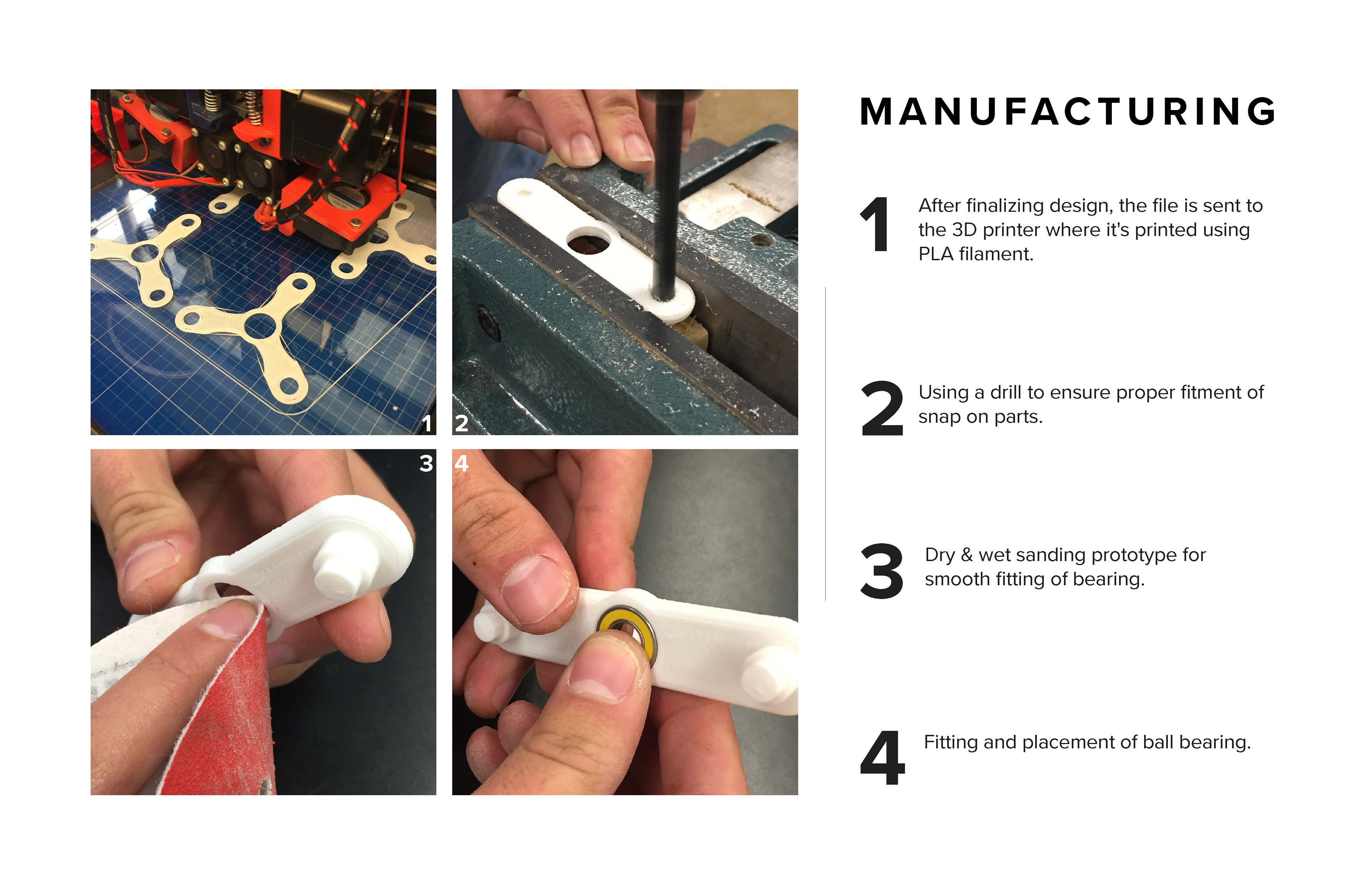 1

2

3

4

MANUFACTURING

1 After finalizing design, the file is sent to the 3D printer where it's printed using PLA filament.

2 Using a drill to ensure proper fitment of snap on parts.

3 Dry & wet sanding prototype for smooth fitting of bearing.

4 Fitting and placement of ball bearing.