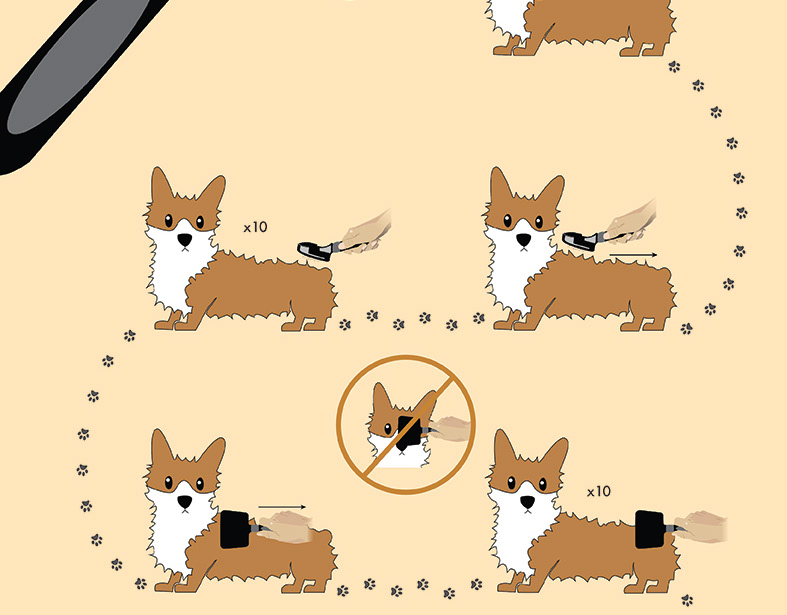 x10

x10