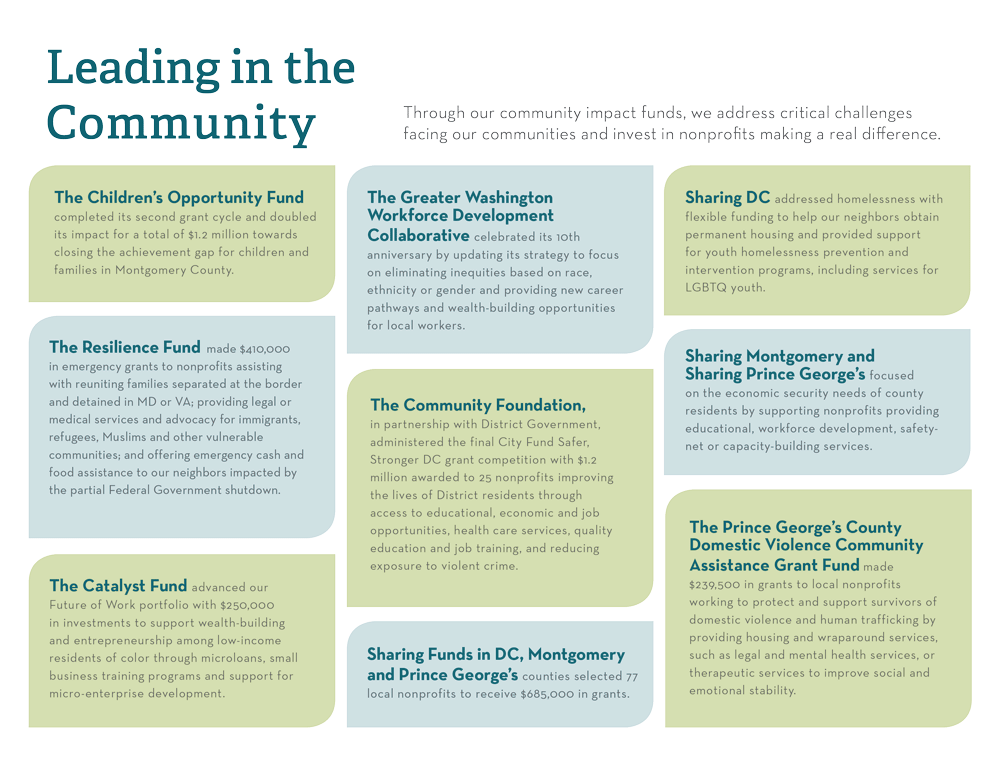 Leading in the Community

Through our community impact funds, we address critical challenges facing our communities and invest in nonprofits making a real difference.

The Children's Opportunity Fund completed its second grant cycle and doubled its impact for a total of $1.2 million towards closing the achievement gap for children and families in Montgomery County.

The Resilience Fund made $410,000 in emergency grants to nonprofits assisting with reuniting families separated at the border and detained in MD or VA; providing legal or medical services and advocacy for immigrants, refugees, Muslims and other vulnerable communities; and offering emergency cash and food assistance to our neighbors impacted by the partial Federal Government shutdown.

The Catalyst Fund advanced our Future of Work portfolio with $250,000 in investments to support wealth-building and entrepreneurship among low-income residents of color through microloans, small business training programs and support for micro-enterprise development.

The Greater Washington Workforce Development Collaborative celebrated its 10th anniversary by updating its strategy to focus on eliminating inequities based on race, ethnicity or gender and providing new career pathways and wealth-building opportunities for local workers.

The Community Foundation, in partnership with District Government, administered the final City Fund Safer, Stronger DC grant competition with $1.2 million awarded to 25 nonprofits improving the lives of District residents through access to educational, economic and job opportunities, health care services, quality education and job training, and reducing exposure to violent crime.

Sharing Funds in DC, Montgomery and Prince George's counties selected 77 local nonprofits to receive $685,000 in grants.

Sharing DC addressed homelessness with flexible funding to help our neighbors obtain permanent housing and provided support for youth homelessness prevention and intervention programs, including services for LGBTQ youth.

Sharing Montgomery and Sharing Prince George's focused on the economic security needs of county residents by supporting nonprofits providing educational, workforce development, safety-net or capacity-building services.

The Prince George's County Domestic Violence Community Assistance Grant Fund made $239,500 in grants to local nonprofits working to protect and support survivors of domestic violence and human trafficking by providing housing and wraparound services, such as legal and mental health services, or therapeutic services to improve social and emotional stability.