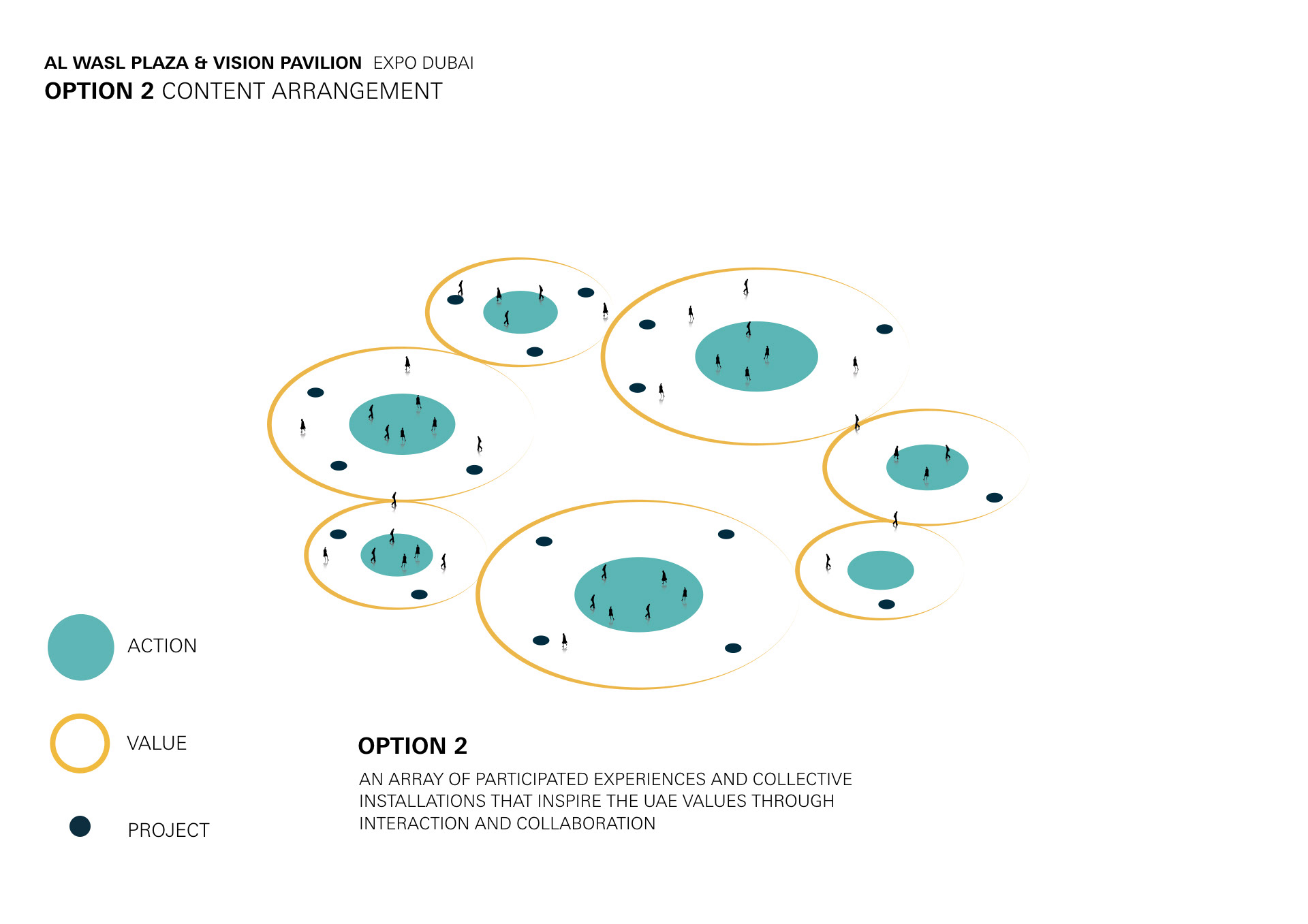 AL WASL PLAZA & VISION PAVILION EXPO DUBAI
OPTION 2 CONTENT ARRANGEMENT

ACTION

VALUE

PROJECT

OPTION 2

AN ARRAY OF PARTICIPATED EXPERIENCES AND COLLECTIVE INSTALLATIONS THAT INSPIRE THE UAE VALUES THROUGH INTERACTION AND COLLABORATION