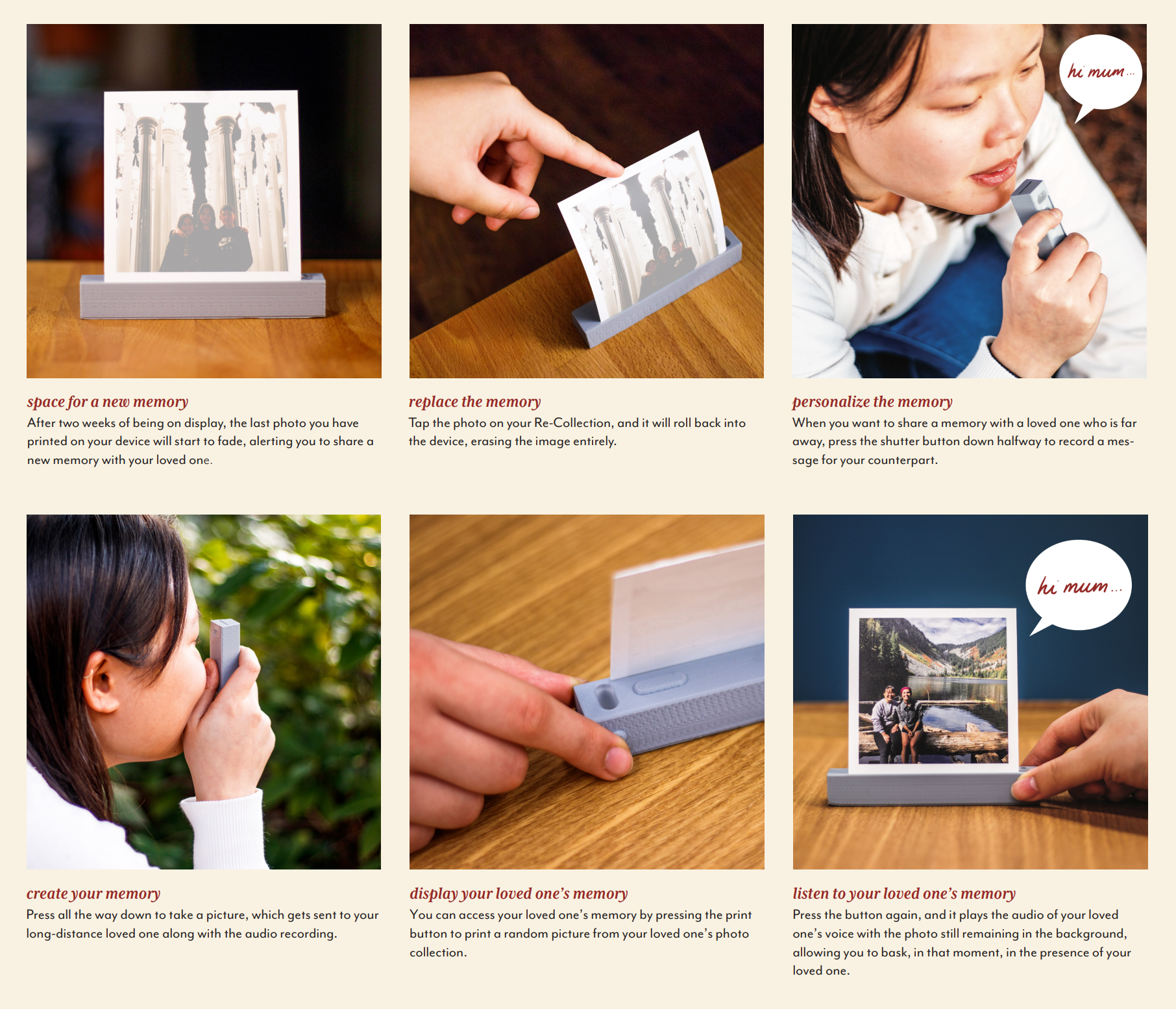 space for a new memory
After two weeks of being on display, the last photo you have printed on your device will start to fade, alerting you to share a new memory with your loved one.

replace the memory
Tap the photo on your Re-Collection, and it will roll back into the device, erasing the image entirely.

hi mum...

personalize the memory
When you want to share a memory with a loved one who is far away, press the shutter button down halfway to record a message for your counterpart.

create your memory
Press all the way down to take a picture, which gets sent to your long-distance loved one along with the audio recording.

display your loved one's memory
You can access your loved one's memory by pressing the print button to print a random picture from your loved one's photo collection.

hi mum...

listen to your loved one's memory
Press the button again, and it plays the audio of your loved one's voice with the photo still remaining in the background, allowing you to bask, in that moment, in the presence of your loved one.