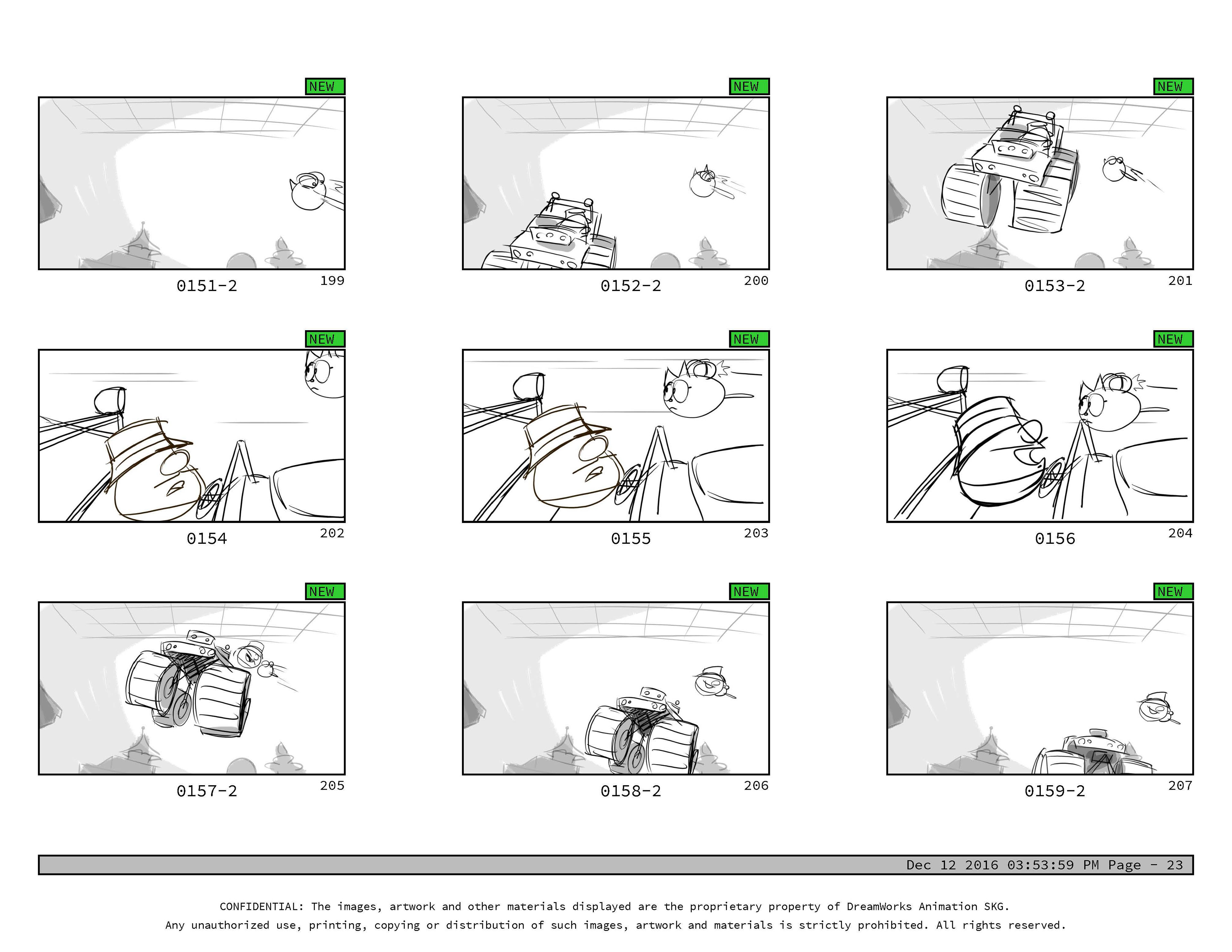 NEW
0151-2 199

NEW
0152-2 200

NEW
0153-2 201

NEW
0154 202

NEW
0155 203

NEW
0156 204

NEW
0157-2 205

NEW
0158-2 206

NEW
0159-2 207

Dec 12 2016 03:53:59 PM Page - 23

CONFIDENTIAL: The images, artwork and other materials displayed are the proprietary property of DreamWorks Animation SKG.
Any unauthorized use, printing, copying or distribution of such images, artwork and materials is strictly prohibited. All rights reserved.