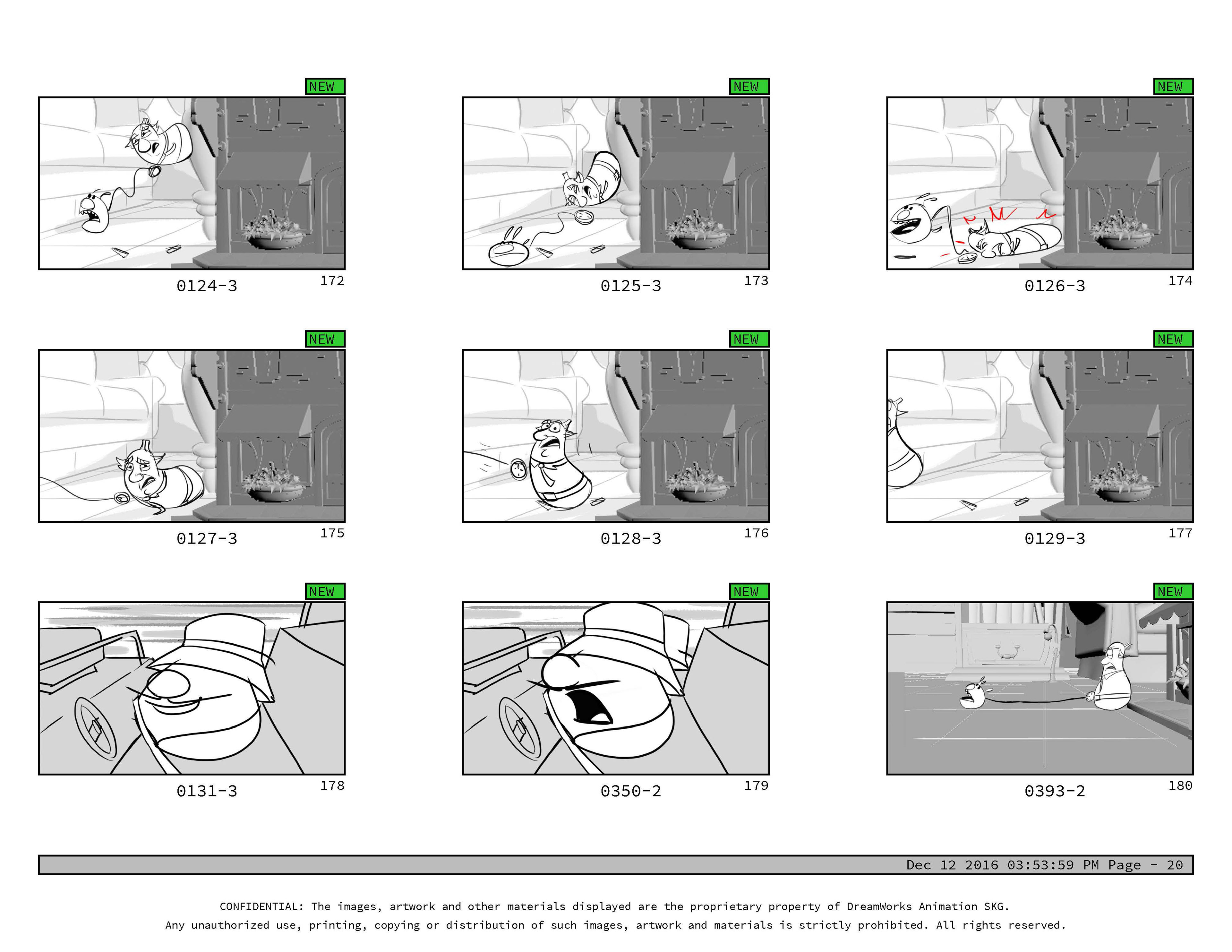 NEW

0124-3 172

NEW

0125-3 173

NEW

0126-3 174

NEW

0127-3 175

NEW

0128-3 176

NEW

0129-3 177

NEW

0131-3 178

NEW

0350-2 179

NEW

0393-2 180

Dec 12 2016 03:53:59 PM Page - 20

CONFIDENTIAL: The images, artwork and other materials displayed are the proprietary property of DreamWorks Animation SKG.
Any unauthorized use, printing, copying or distribution of such images, artwork and materials is strictly prohibited. All rights reserved.